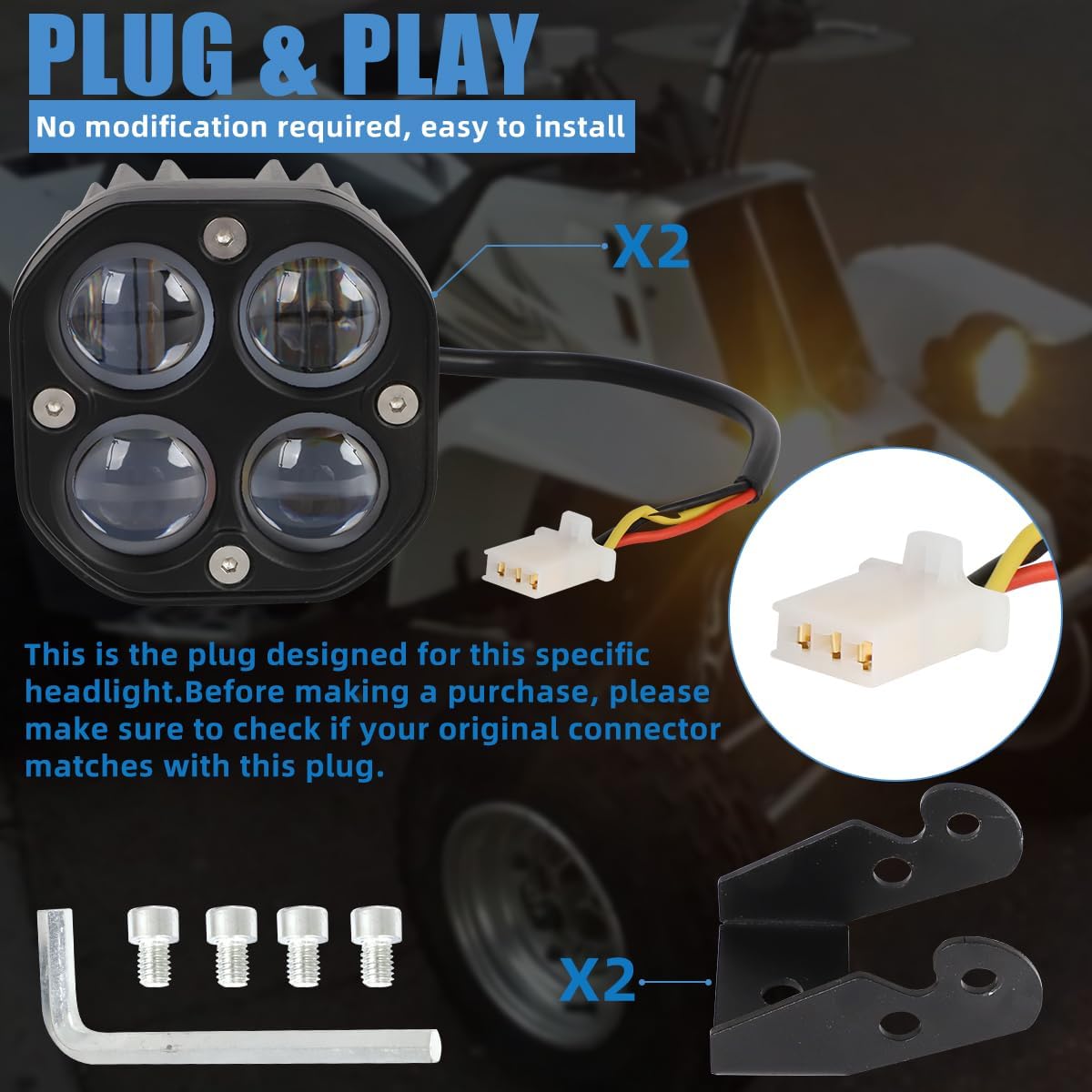 PLUG & PLAY

No modification required, easy to install

X2

This is the plug designed for this specific headlight.Before making a purchase, please make sure to check if your original connector matches with this plug.

X2