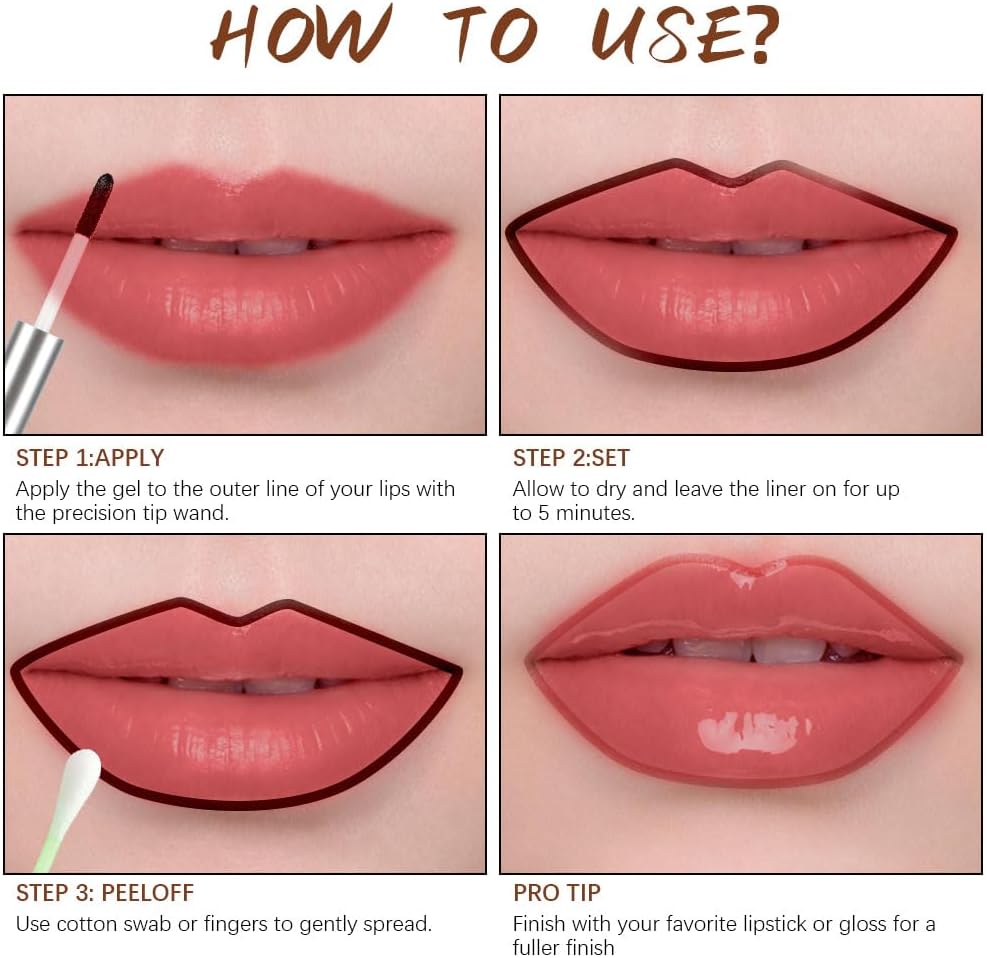 HOW TO USE?

STEP 1:APPLY
Apply the gel to the outer line of your lips with the precision tip wand.

STEP 2:SET
Allow to dry and leave the liner on for up to 5 minutes.

STEP 3: PEELOFF
Use cotton swab or fingers to gently spread.

PRO TIP
Finish with your favorite lipstick or gloss for a fuller finish