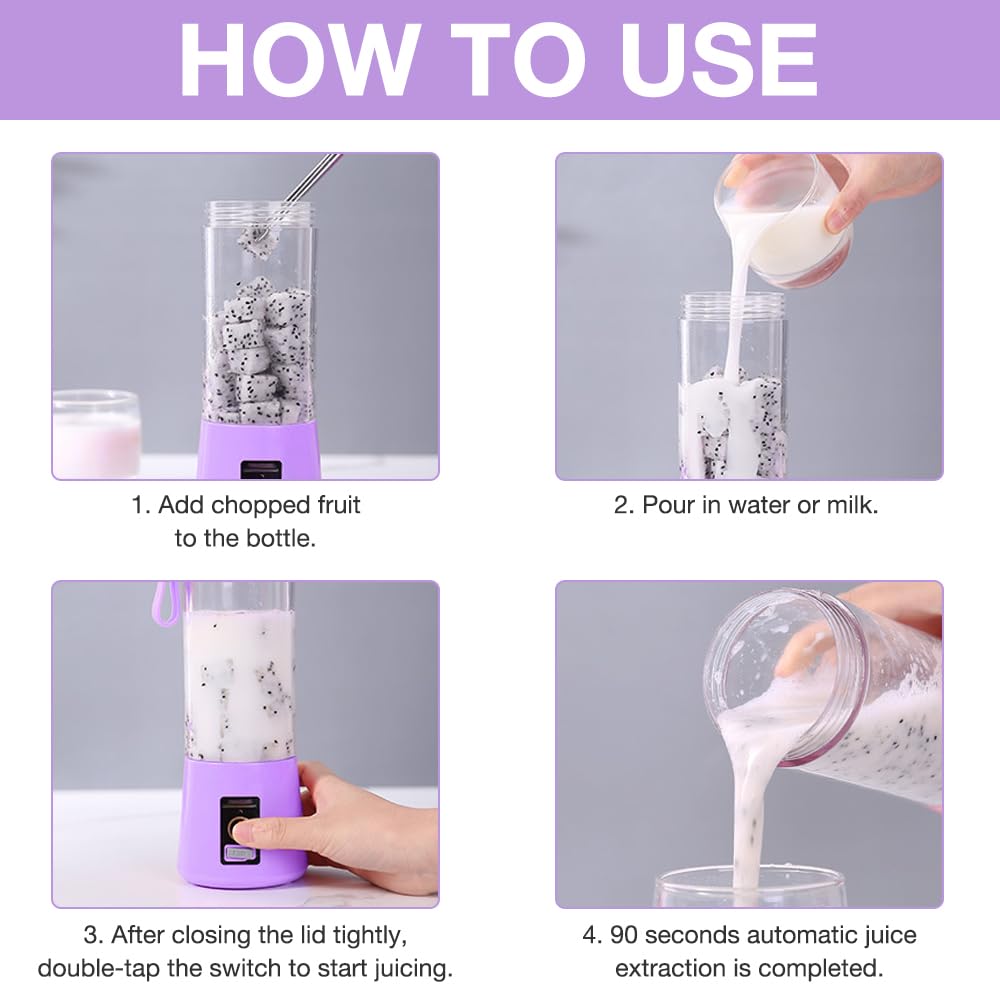 HOW TO USE

1. Add chopped fruit to the bottle.

2. Pour in water or milk.

3. After closing the lid tightly, double-tap the switch to start juicing.

4. 90 seconds automatic juice extraction is completed.