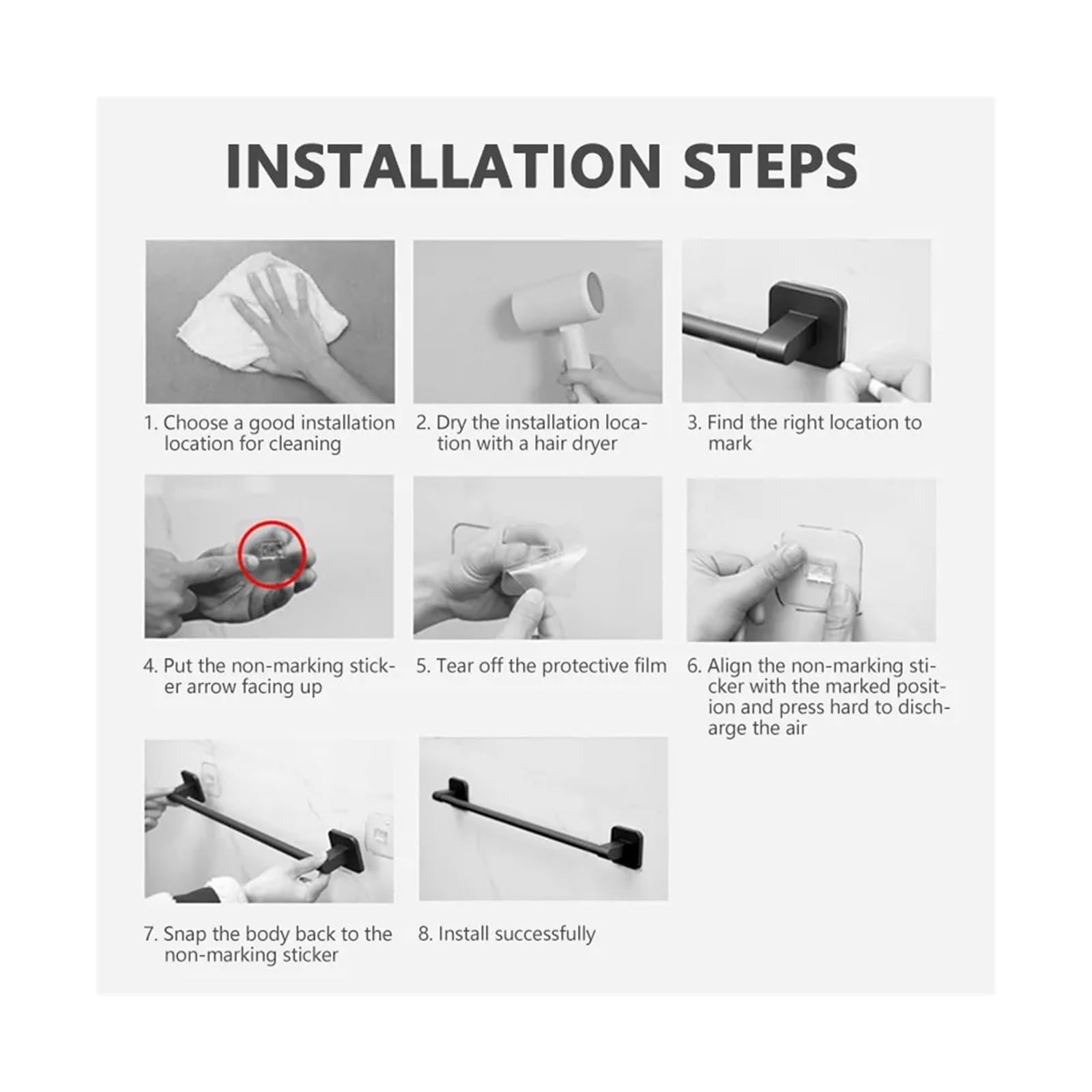 INSTALLATION STEPS

1. Choose a good installation location for cleaning

2. Dry the installation location with a hair dryer

3. Find the right location to mark

4. Put the non-marking sticker arrow facing up

5. Tear off the protective film

6. Align the non-marking sticker with the marked position and press hard to discharge the air

7. Snap the body back to the non-marking sticker

8. Install successfully