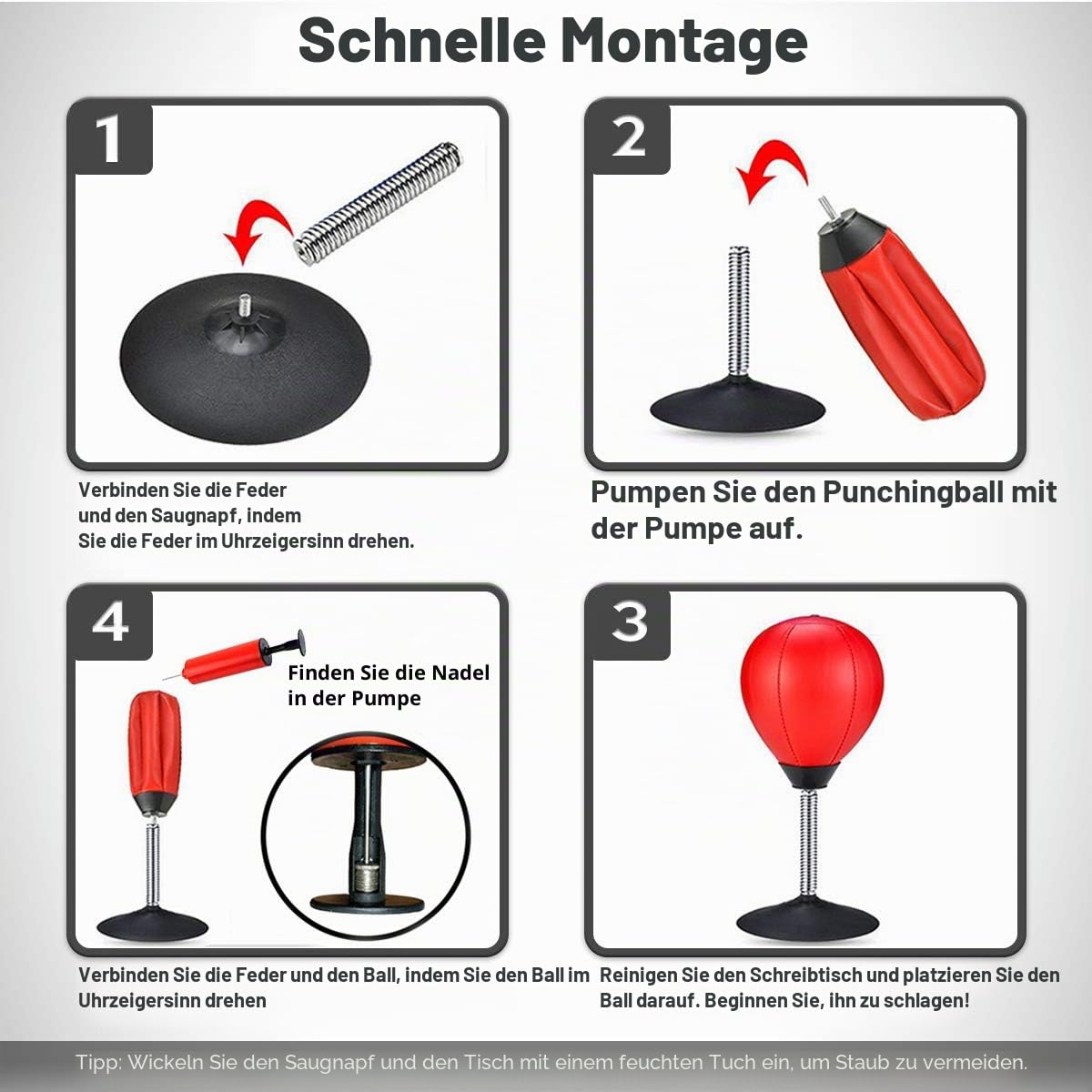 Schnelle Montage

1

Verbinden Sie die Feder und den Saugnapf, indem Sie die Feder im Uhrzeigersinn drehen.

2

Pumpen Sie den Punchingball mit der Pumpe auf.

4

Finden Sie die Nadel in der Pumpe

Verbinden Sie die Feder und den Ball, indem Sie den Ball im Uhrzeigersinn drehen

3

Reinigen Sie den Schreibtisch und platzieren Sie den Ball darauf. Beginnen Sie, ihn zu schlagen!

Tipp: Wickeln Sie den Saugnapf und den Tisch mit einem feuchten Tuch ein, um Staub zu vermeiden.