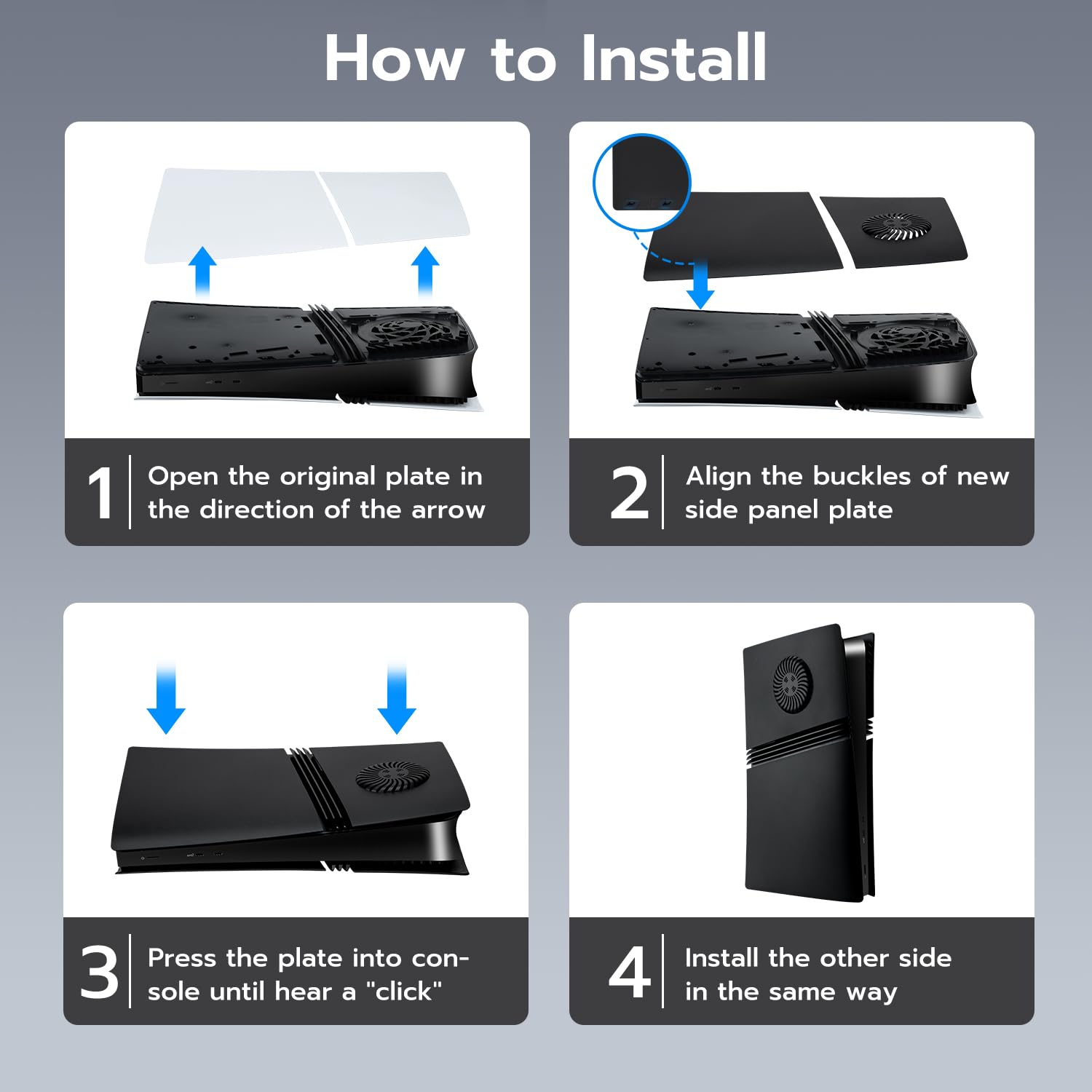 How to Install

1 Open the original plate in the direction of the arrow

2 Align the buckles of new side panel plate

3 Press the plate into console until hear a "click"

4 Install the other side in the same way