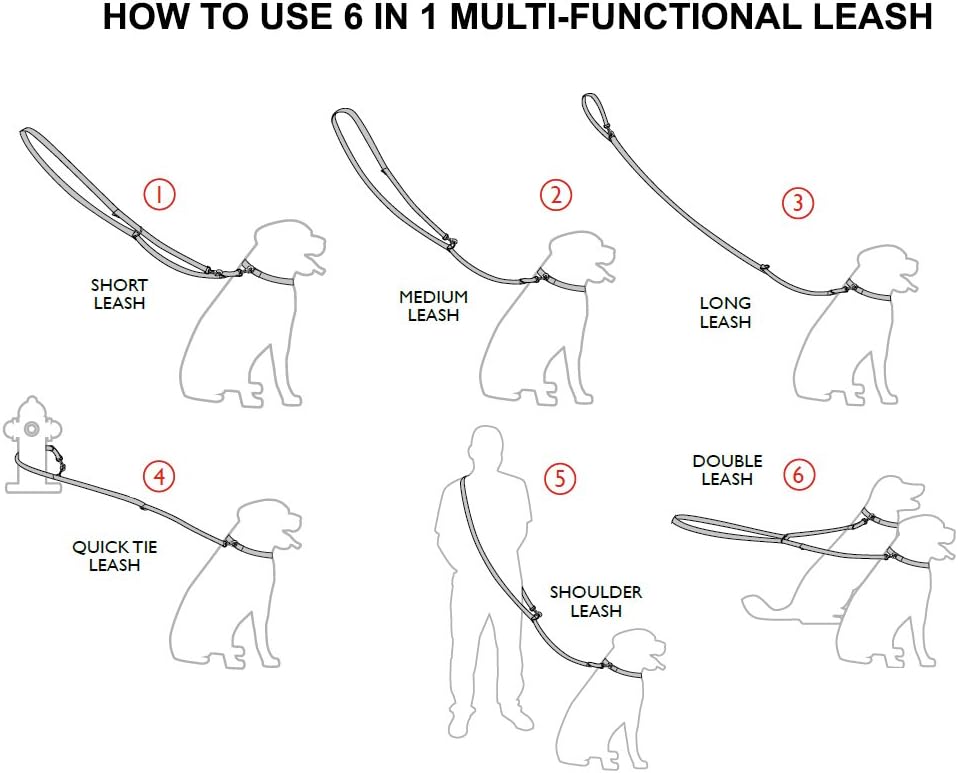 HOW TO USE 6 IN 1 MULTI-FUNCTIONAL LEASH

1
SHORT LEASH

2
MEDIUM LEASH

3
LONG LEASH

4
QUICK TIE LEASH

5
SHOULDER LEASH

6
DOUBLE LEASH