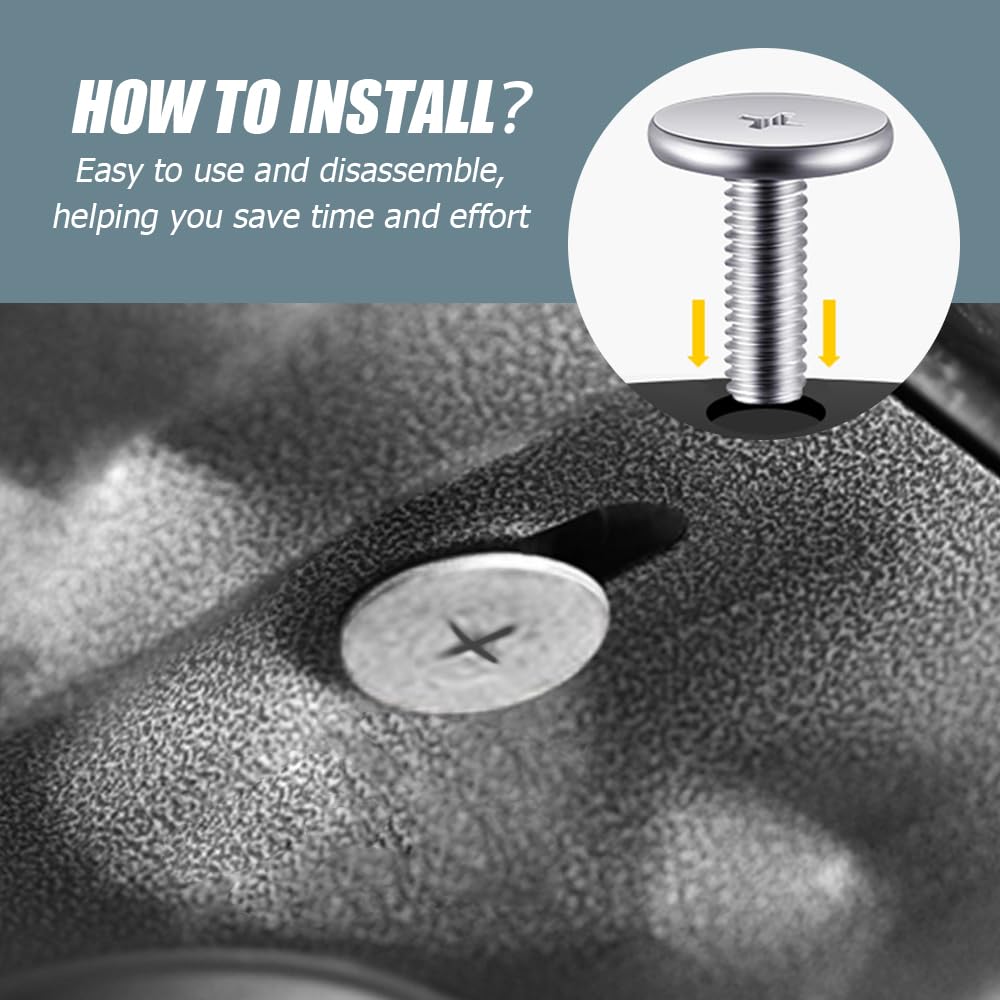 HOW TO INSTALL?
Easy to use and disassemble, helping you save time and effort