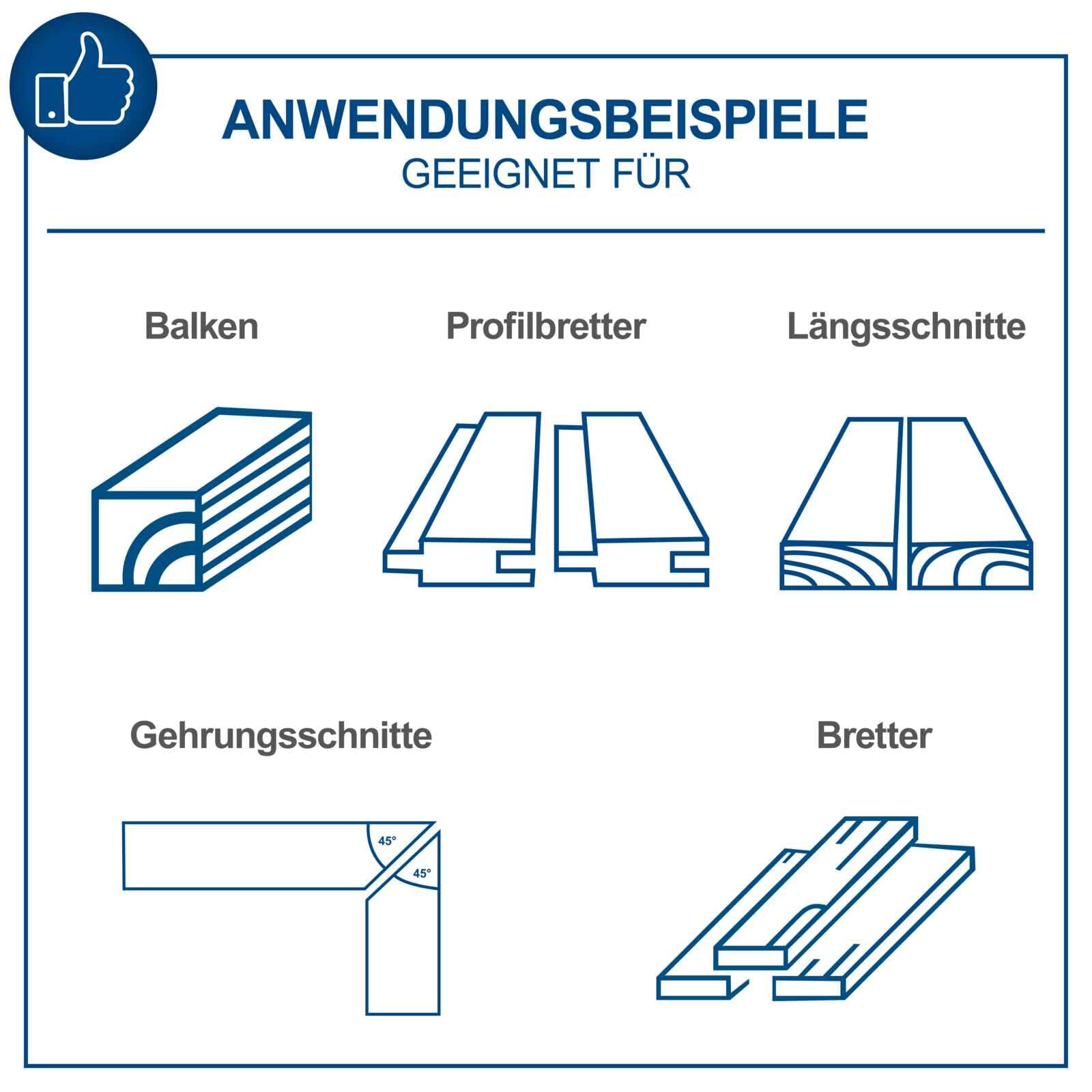 ANWENDUNGSBEISPIELE
GEEIGNET FÜR

Balken

Profilbretter

Längsschnitte

Gehrungsschnitte

45°

45°

Bretter