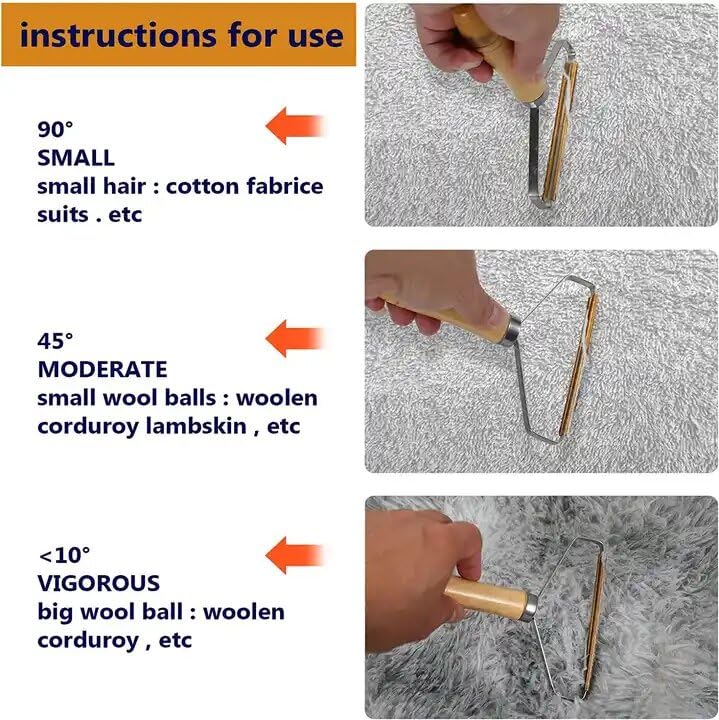 instructions for use

90°
SMALL
small hair : cotton fabrice suits . etc

45°
MODERATE
small wool balls : woolen corduroy lambskin , etc

<10°
VIGOROUS
big wool ball : woolen corduroy , etc