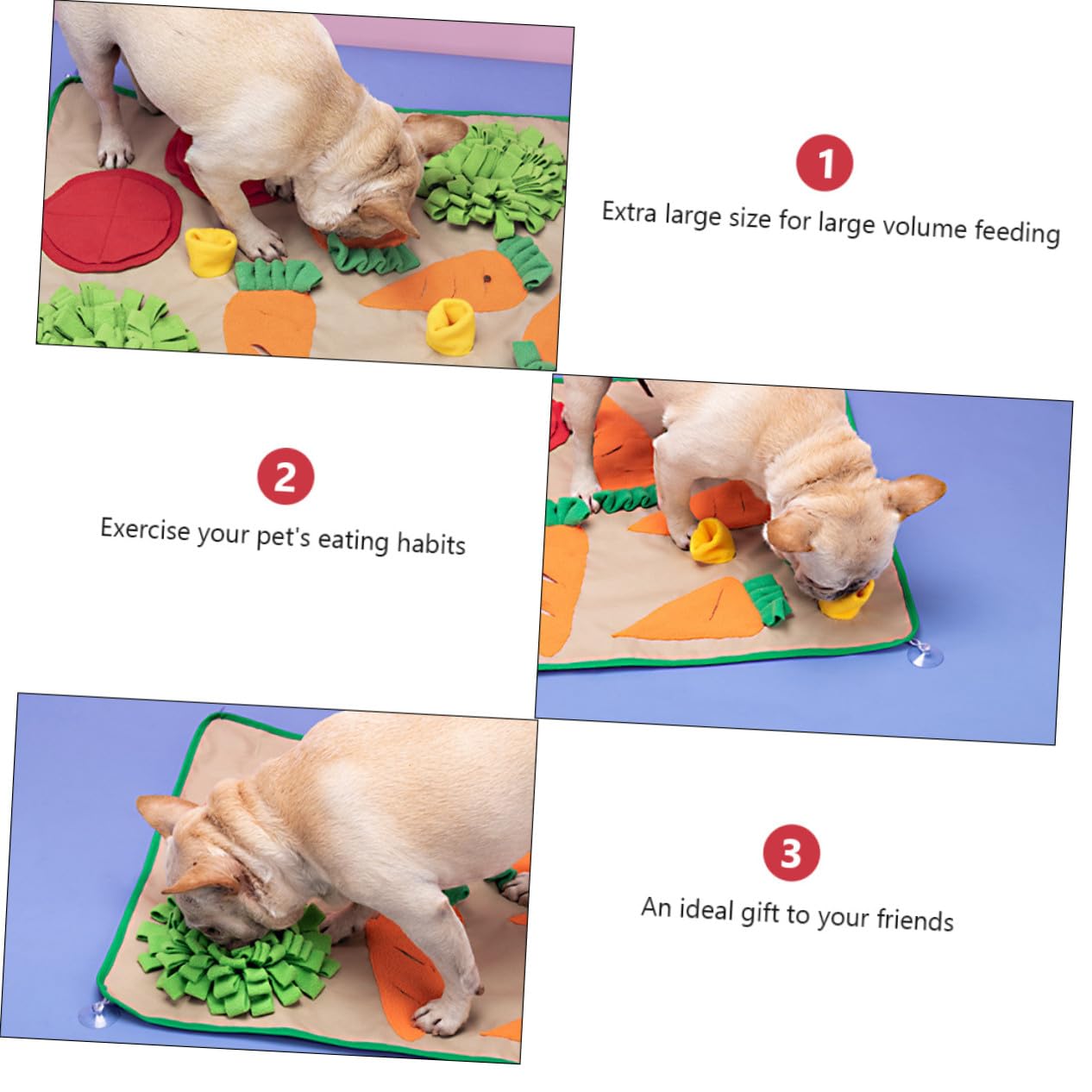 1
Extra large size for large volume feeding

2
Exercise your pet's eating habits

3
An ideal gift to your friends