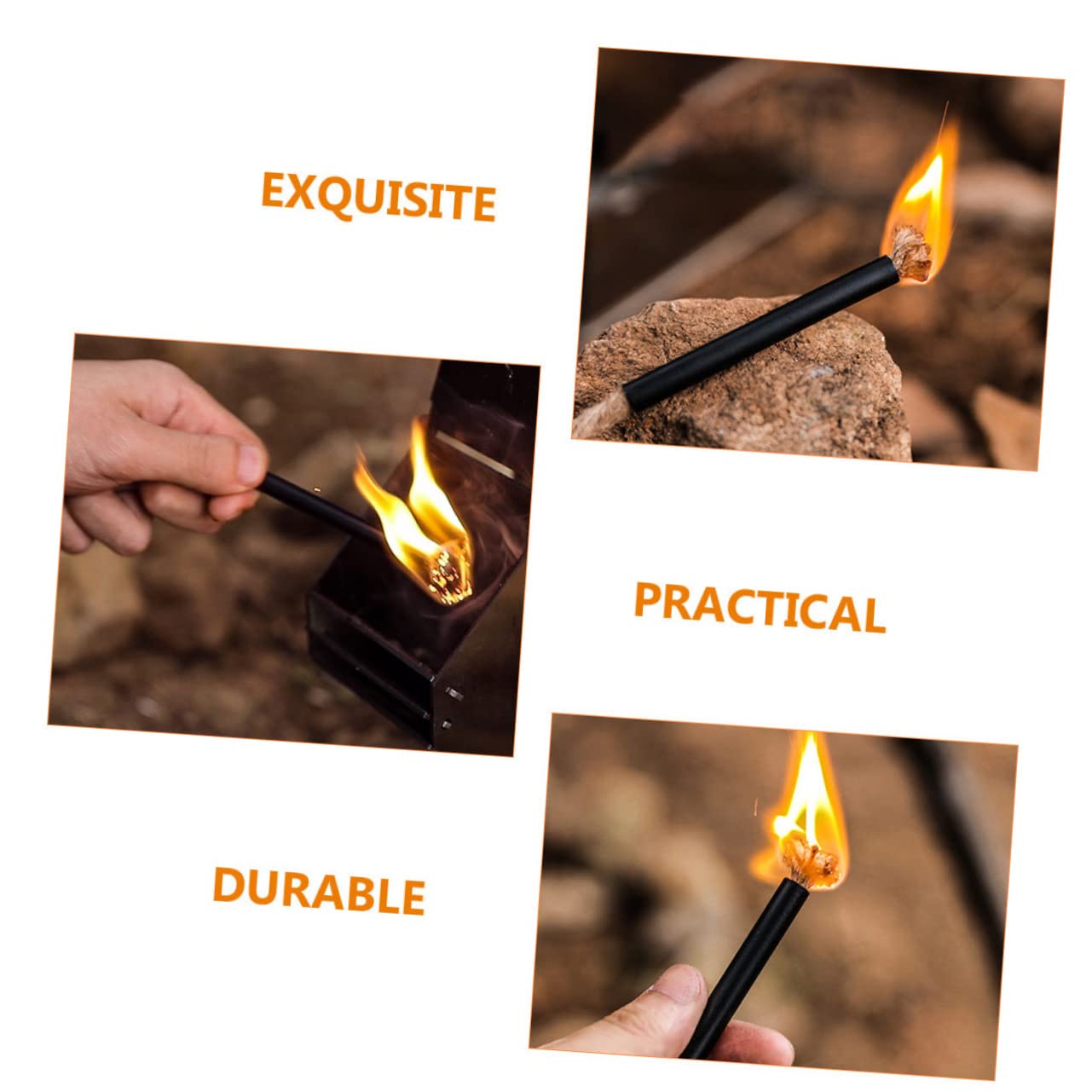 EXQUISITE

PRACTICAL

DURABLE