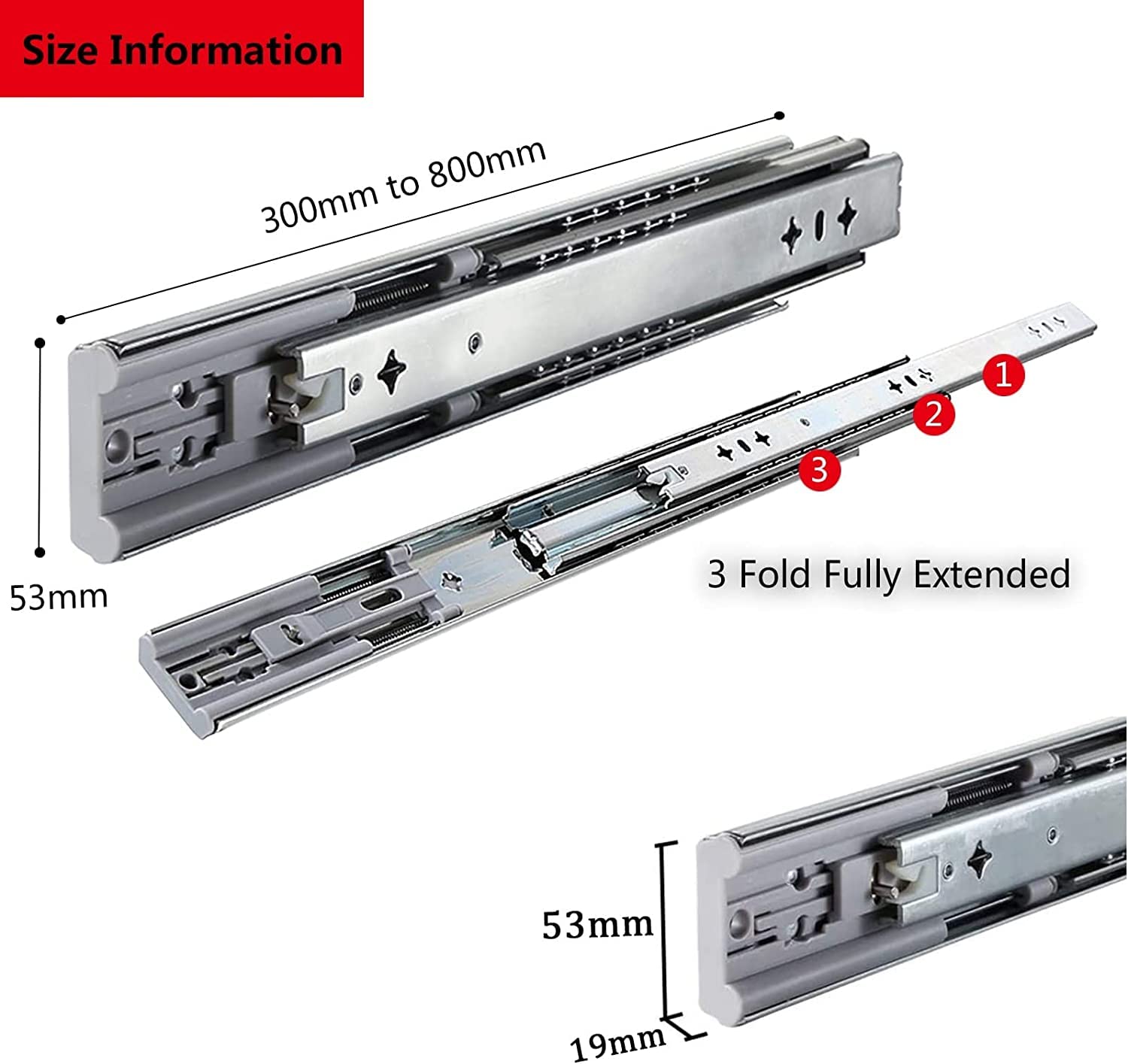 Size Information

300mm to 800mm

53mm

1

2

3

3 Fold Fully Extended

53mm

19mm