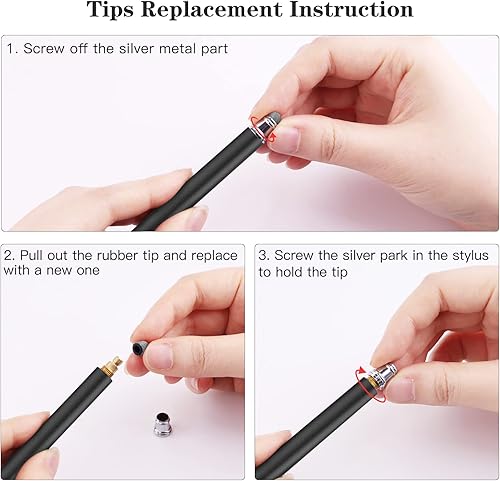 Tips Replacement Instruction

1. Screw off the silver metal part

2. Pull out the rubber tip and replace with a new one

3. Screw the silver park in the stylus to hold the tip