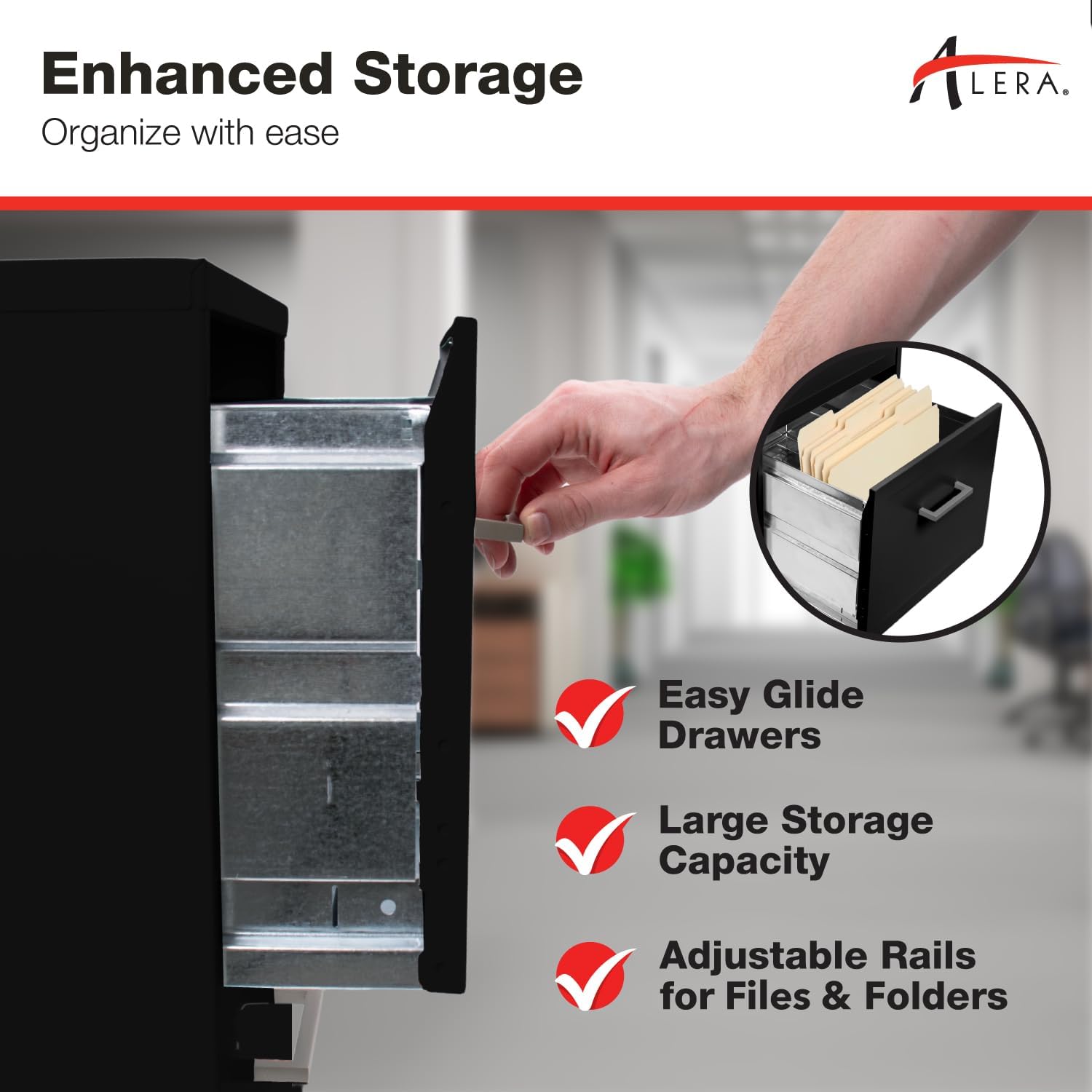 Enhanced Storage

Organize with ease

ALERA®

Easy Glide Drawers

Large Storage Capacity

Adjustable Rails for Files & Folders