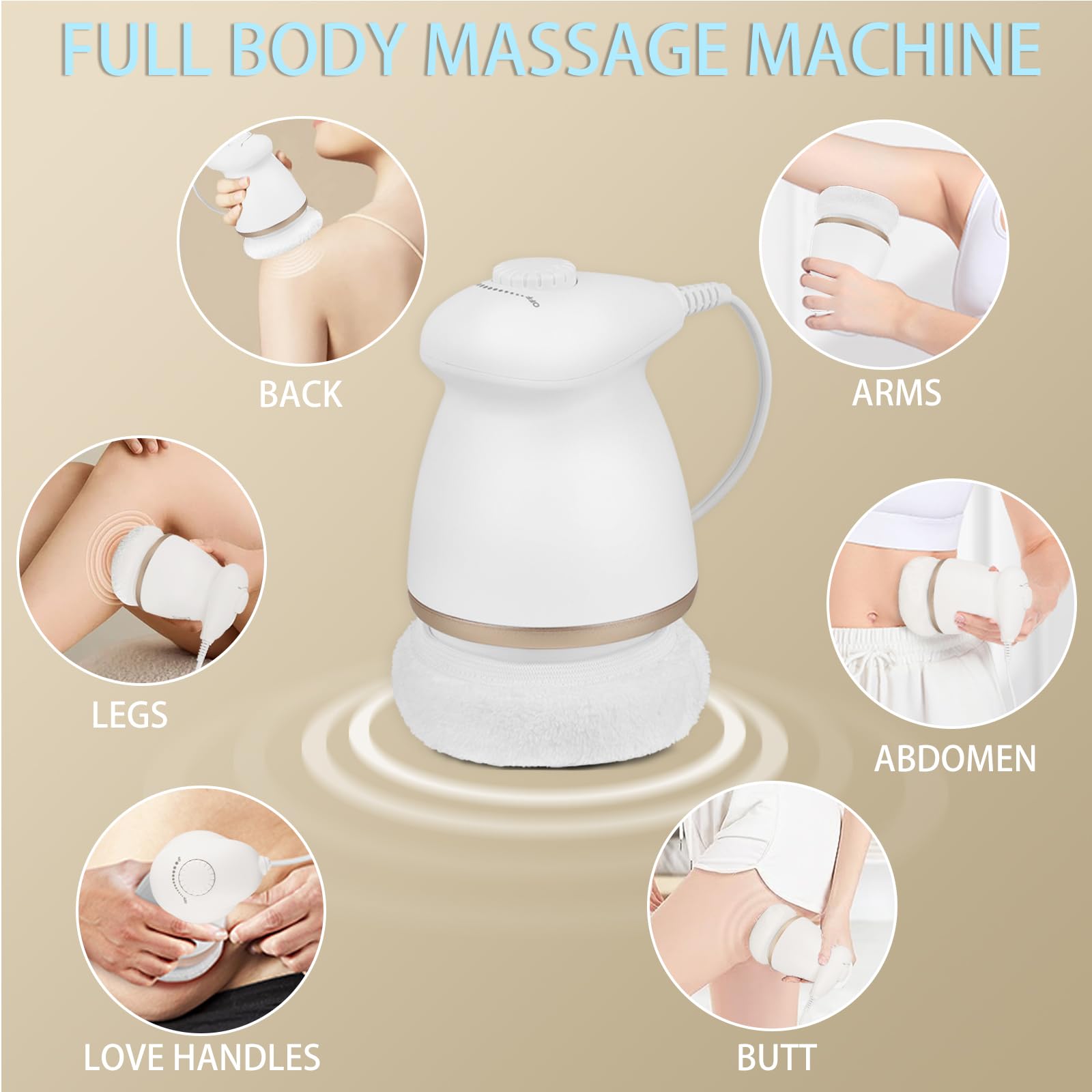 FULL BODY MASSAGE MACHINE

BACK

ARMS

OFF

LEGS

ABDOMEN

LOVE HANDLES

BUTT