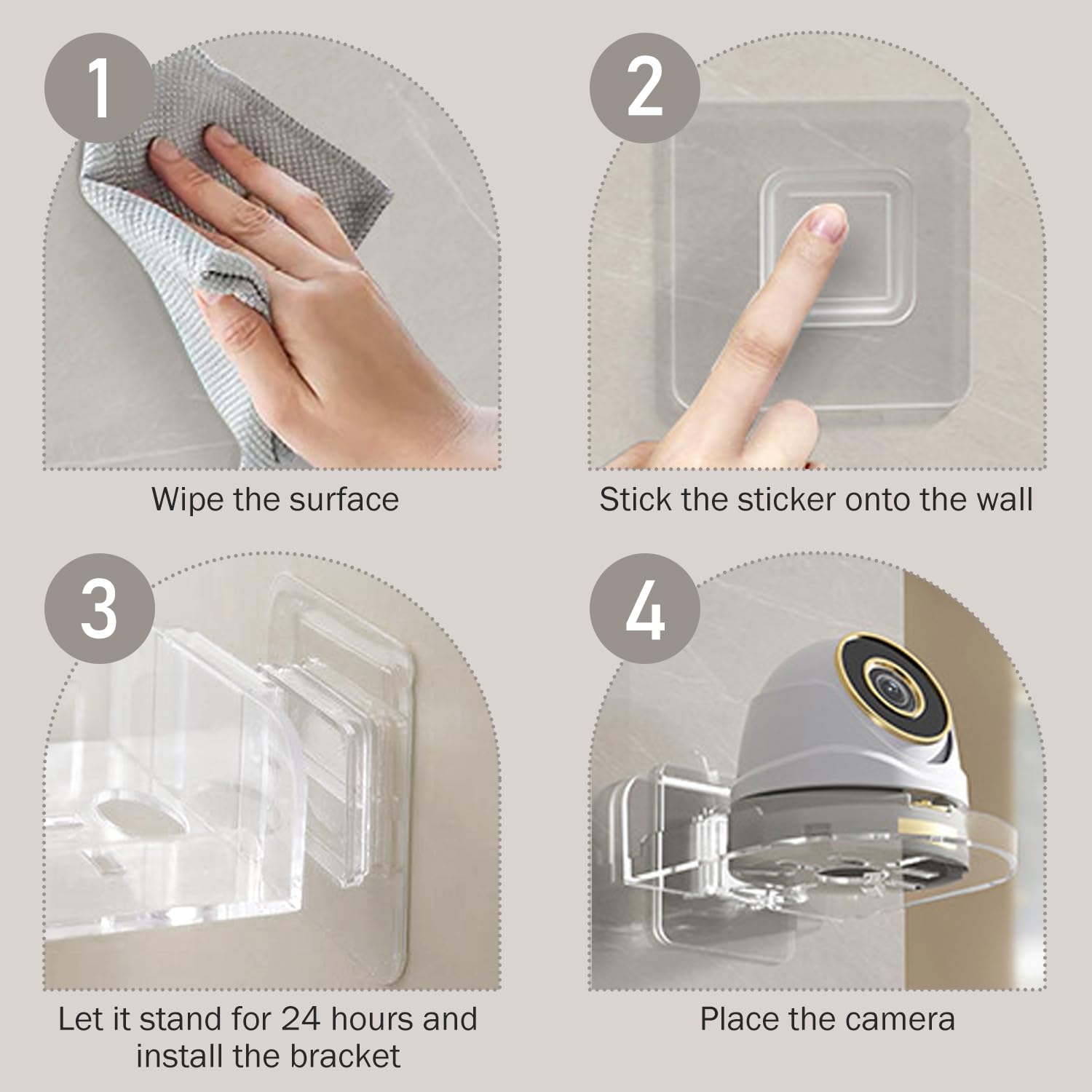 1

Wipe the surface

2

Stick the sticker onto the wall

3

Let it stand for 24 hours and install the bracket

4

Place the camera