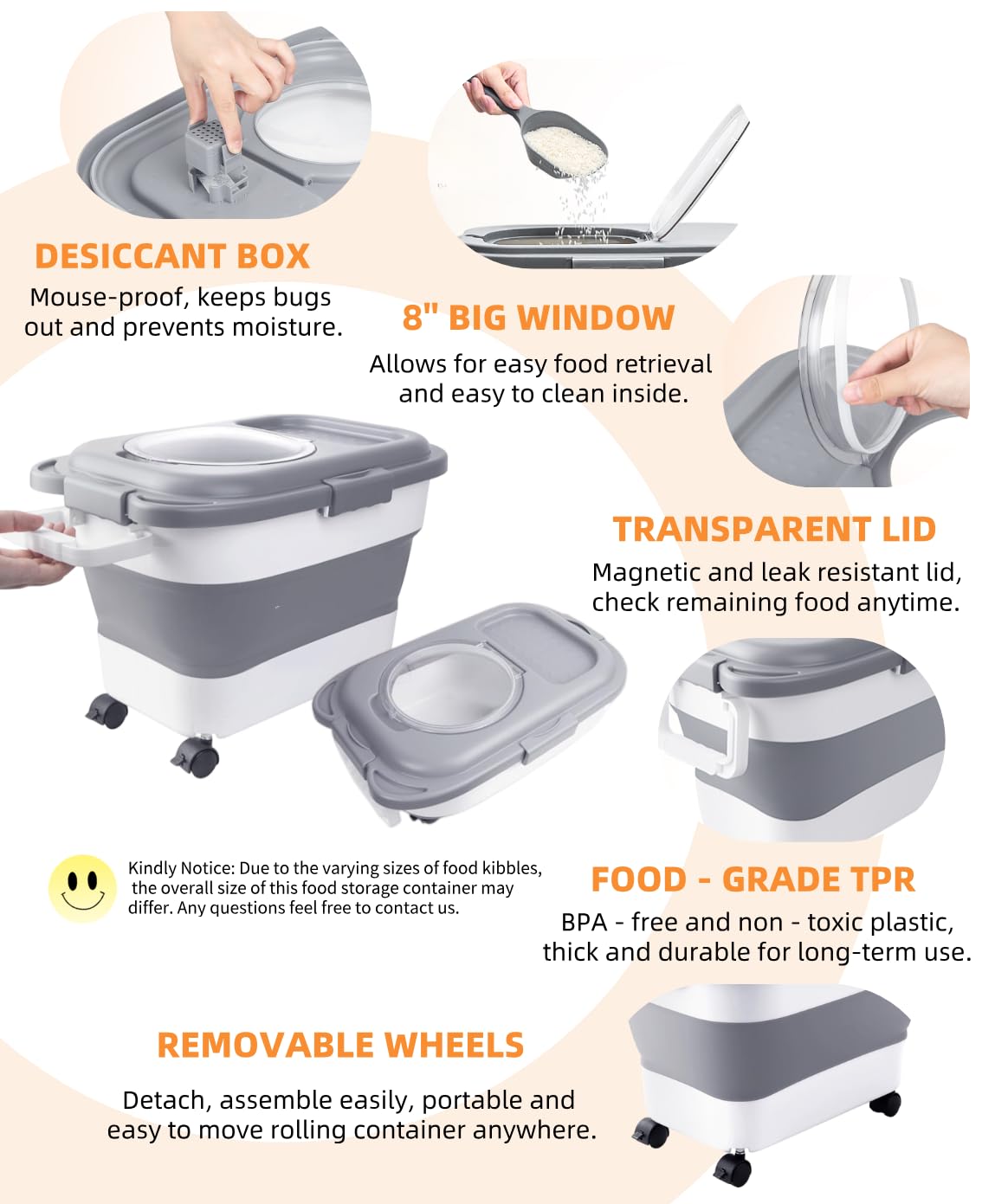 DESICCANT BOX
Mouse-proof, keeps bugs out and prevents moisture.

8" BIG WINDOW
Allows for easy food retrieval and easy to clean inside.

TRANSPARENT LID
Magnetic and leak resistant lid, check remaining food anytime.

Kindly Notice: Due to the varying sizes of food kibbles, the overall size of this food storage container may differ. Any questions feel free to contact us.

FOOD - GRADE TPR
BPA - free and non - toxic plastic, thick and durable for long-term use.

REMOVABLE WHEELS
Detach, assemble easily, portable and easy to move rolling container anywhere.