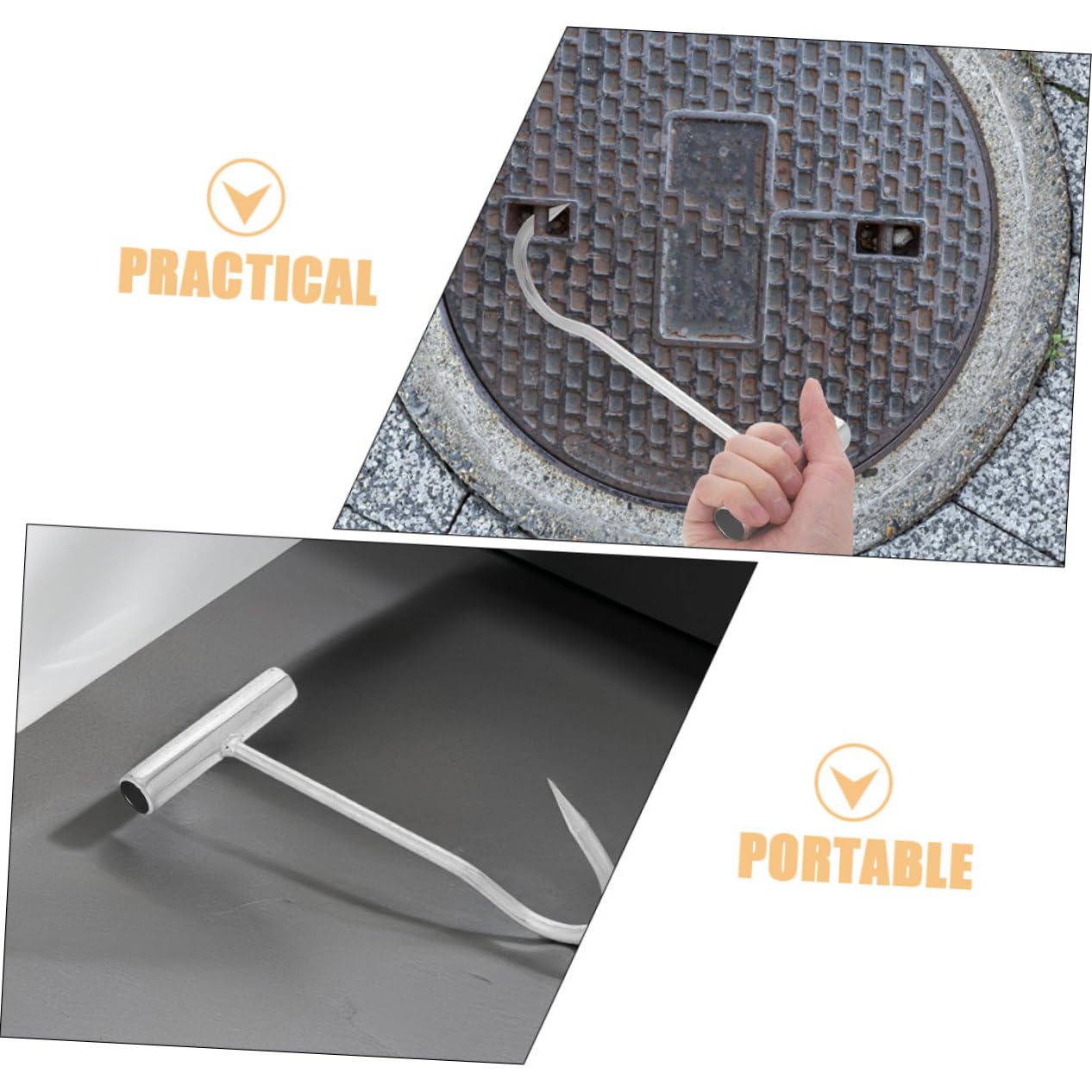 PRACTICAL

PORTABLE