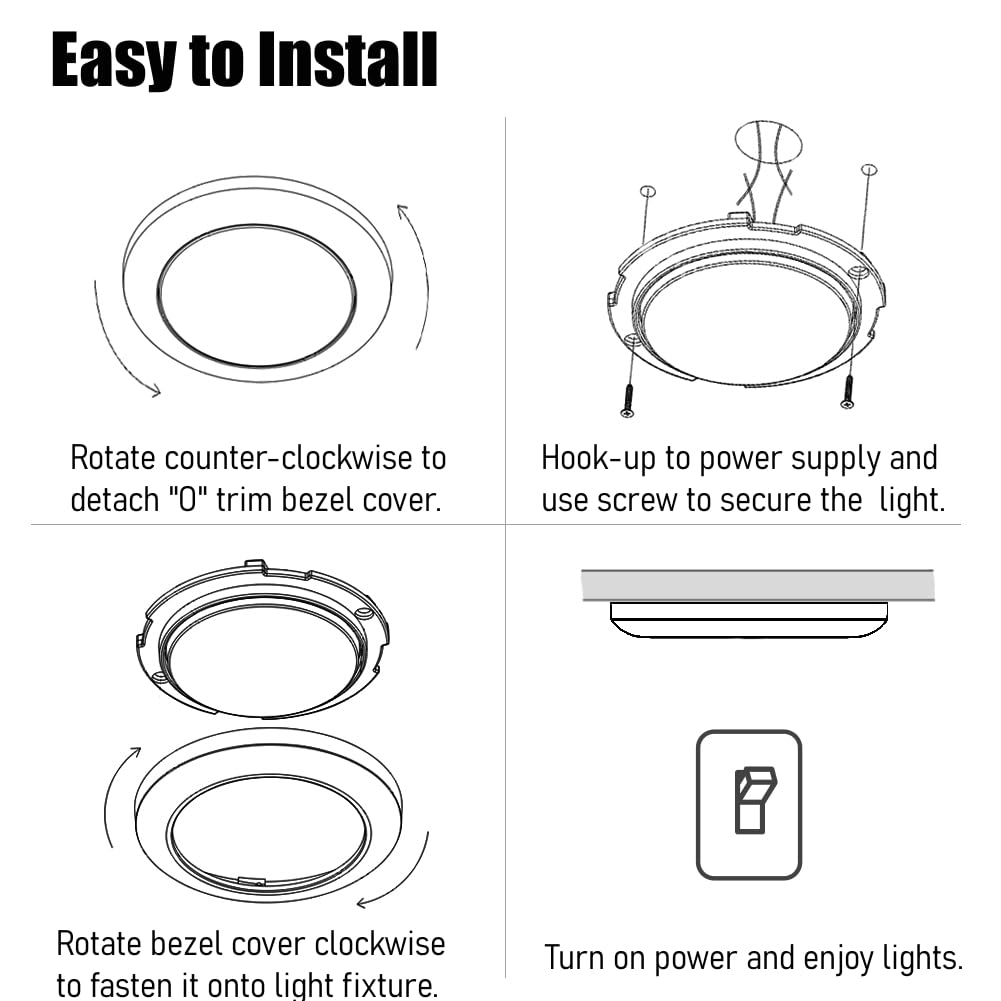 Easy to Install

Rotate counter-clockwise to detach "O" trim bezel cover.

Hook-up to power supply and use screw to secure the  light.

Rotate bezel cover clockwise to fasten it onto light fixture.

Turn on power and enjoy lights.