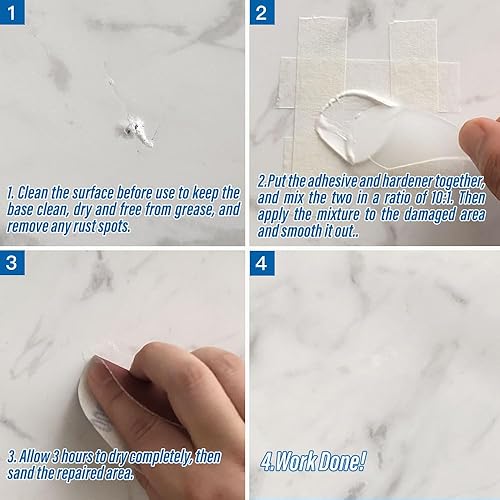 1

1. Clean the surface before use to keep the base clean, dry and free from grease, and remove any rust spots.

2

2.Put the adhesive and hardener together, and mix the two in a ratio of 10:1. Then apply the mixture to the damaged area and smooth it out..

3

3. Allow 3 hours to dry completely, then sand the repaired area.

4

4.Work Done!