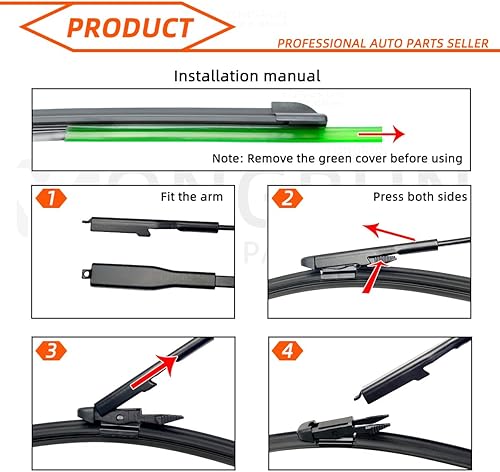 PRODUCT

PROFESSIONAL AUTO PARTS SELLER

Installation manual

Note: Remove the green cover before using

1 Fit the arm

2 Press both sides

3

4