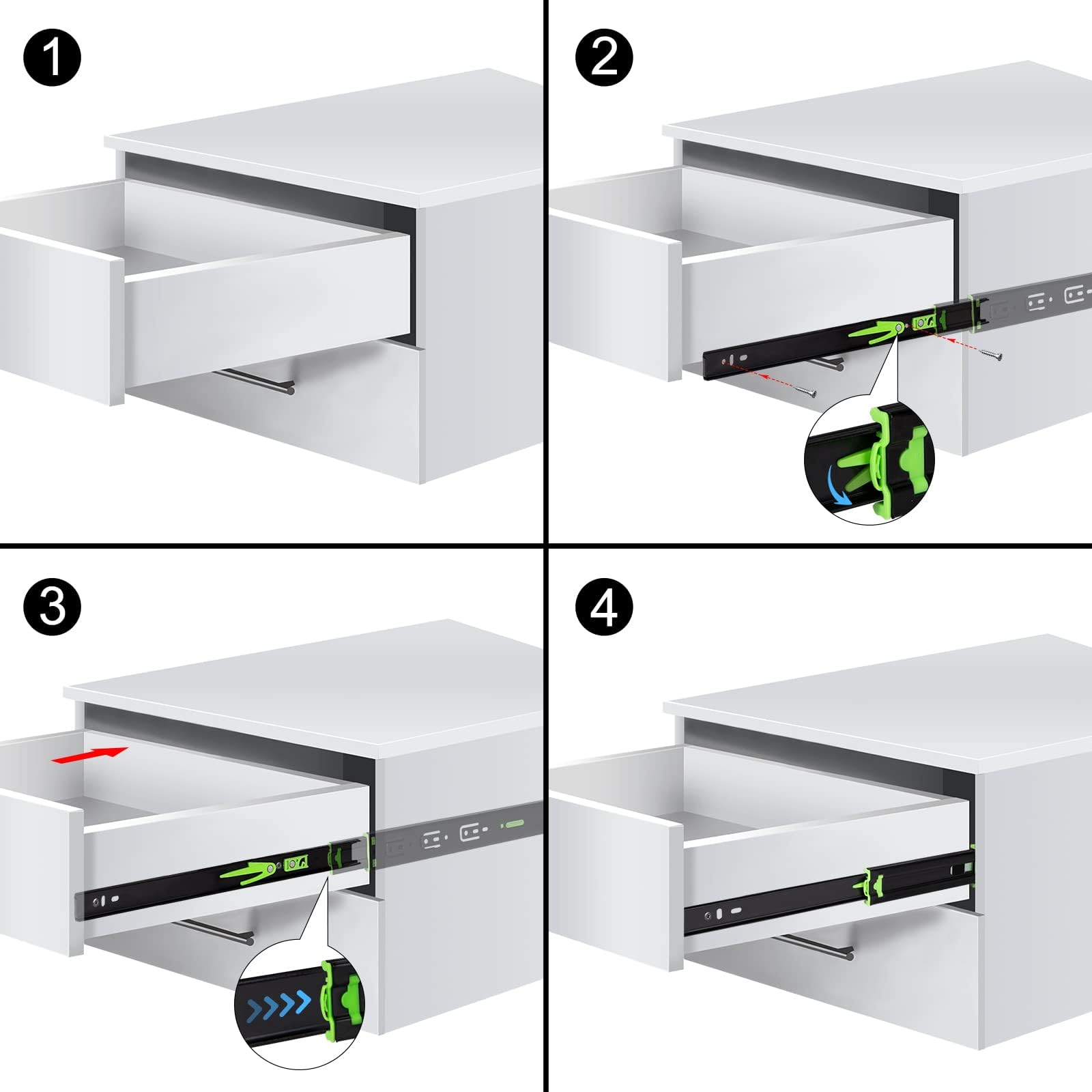 1

2

3

4