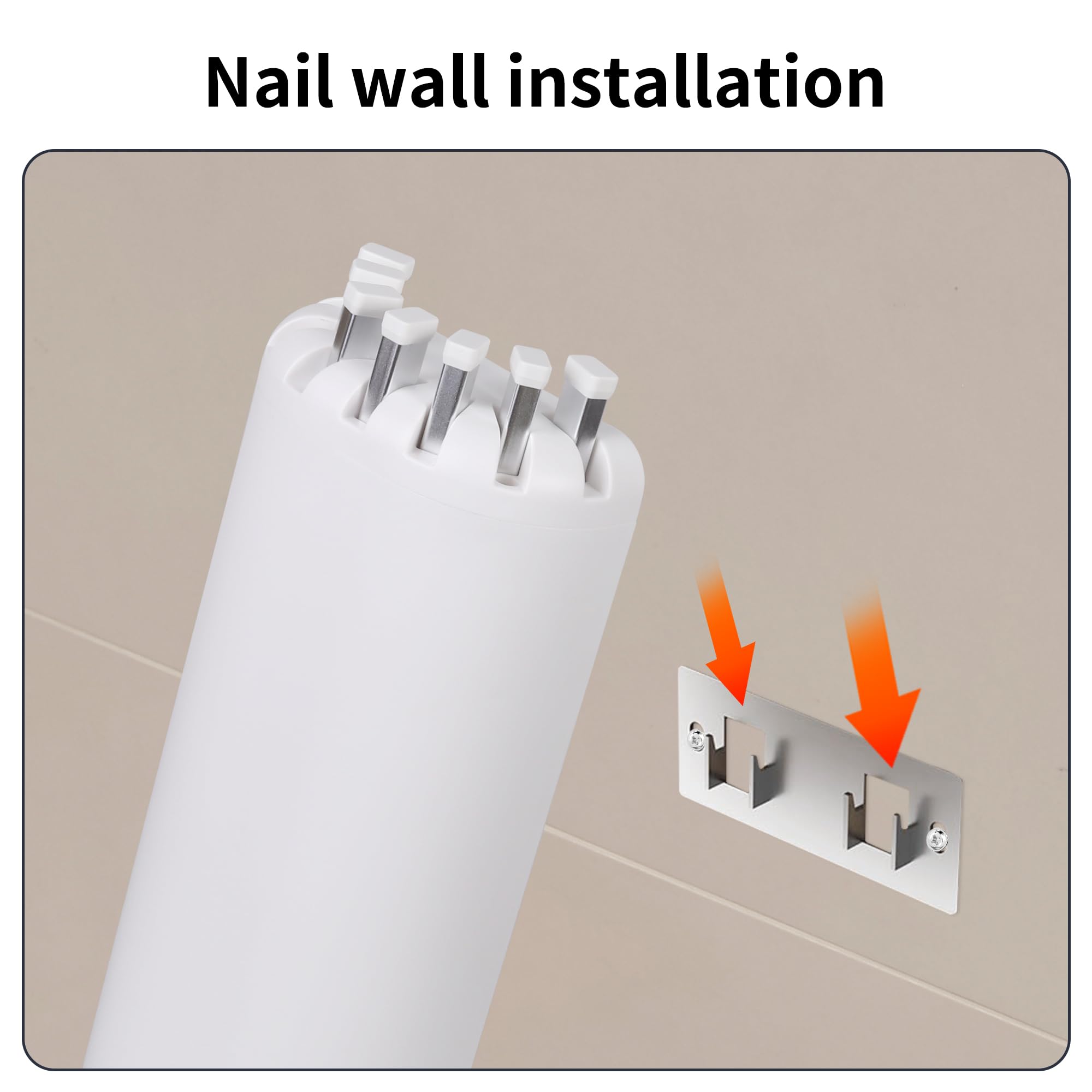 Nail wall installation