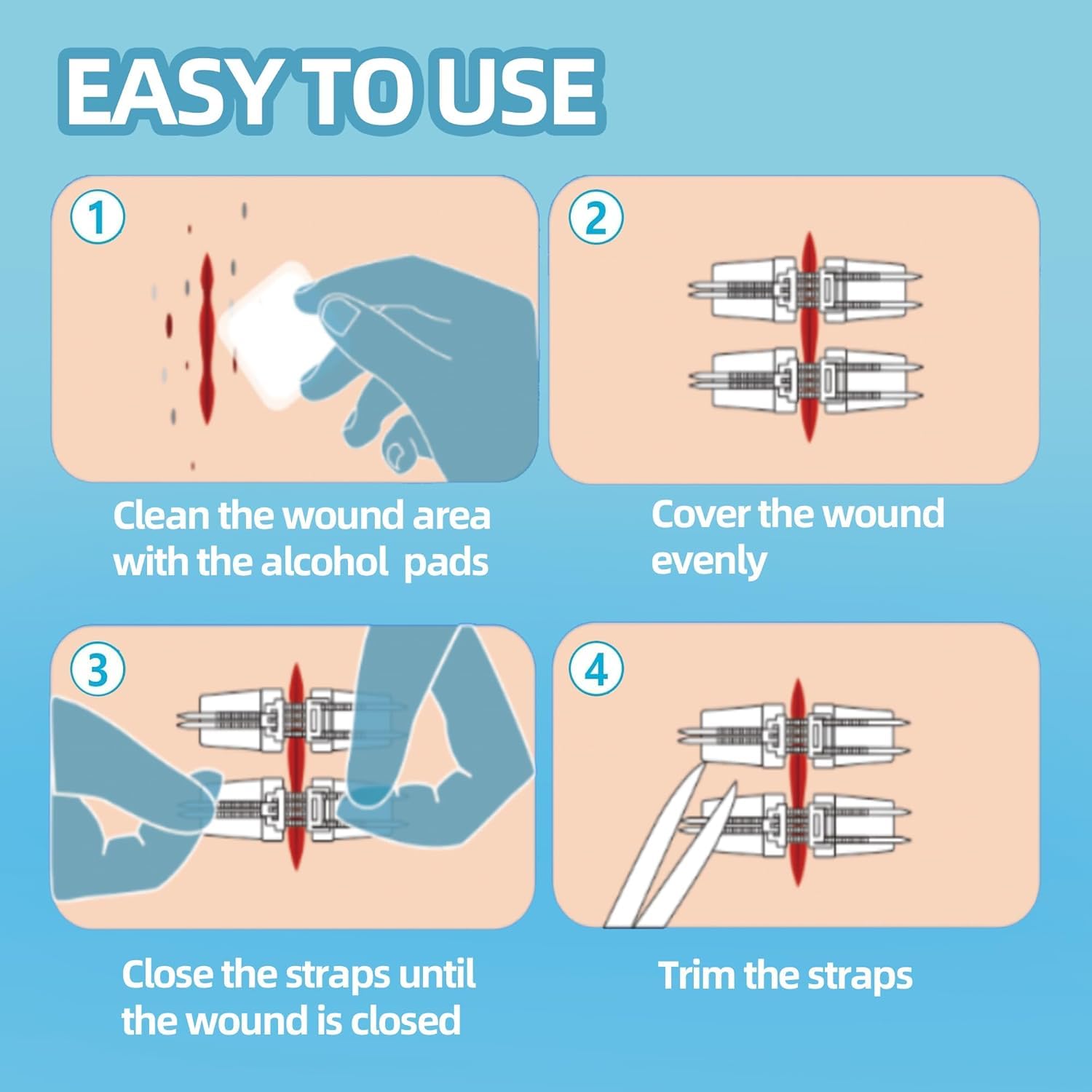 EASY TO USE

1

Clean the wound area with the alcohol pads

2

Cover the wound evenly

3

Close the straps until the wound is closed

4

Trim the straps