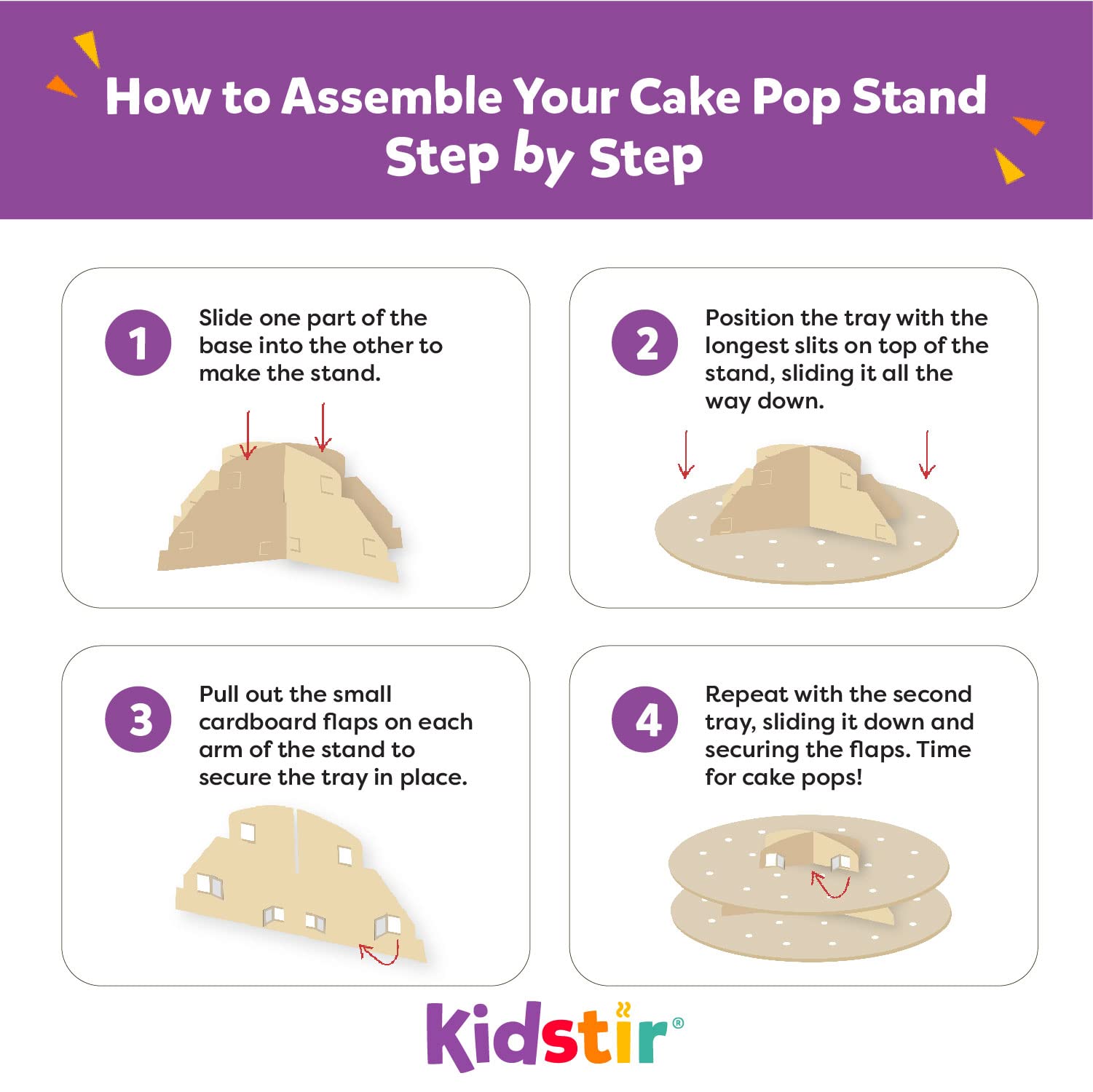 How to Assemble Your Cake Pop Stand Step by Step

1 Slide one part of the base into the other to make the stand.

2 Position the tray with the longest slits on top of the stand, sliding it all the way down.

3 Pull out the small cardboard flaps on each arm of the stand to secure the tray in place.

4 Repeat with the second tray, sliding it down and securing the flaps. Time for cake pops!

Kidstir®