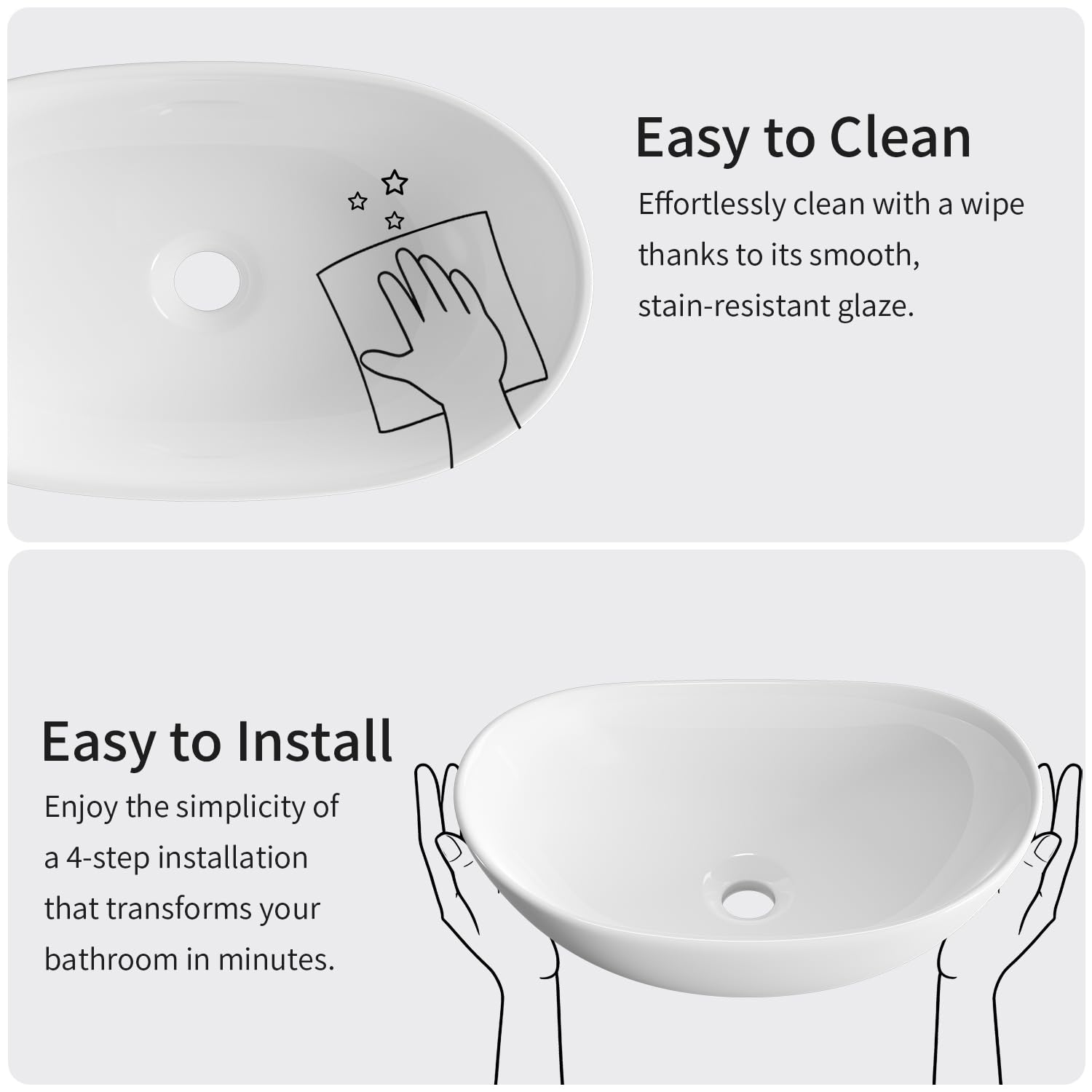 Easy to Clean

Effortlessly clean with a wipe thanks to its smooth, stain-resistant glaze.

Easy to Install

Enjoy the simplicity of a 4-step installation that transforms your bathroom in minutes.