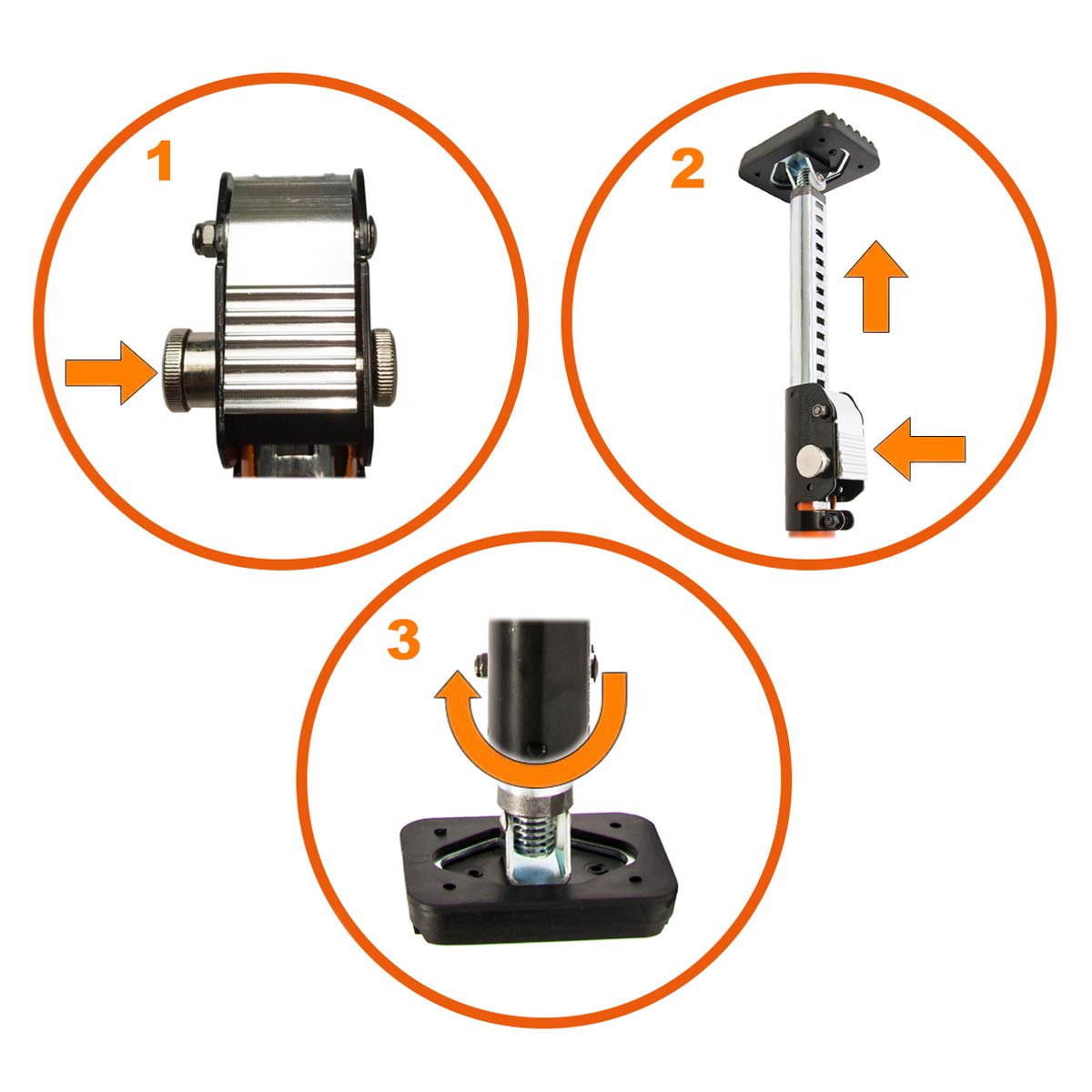 1

2

3