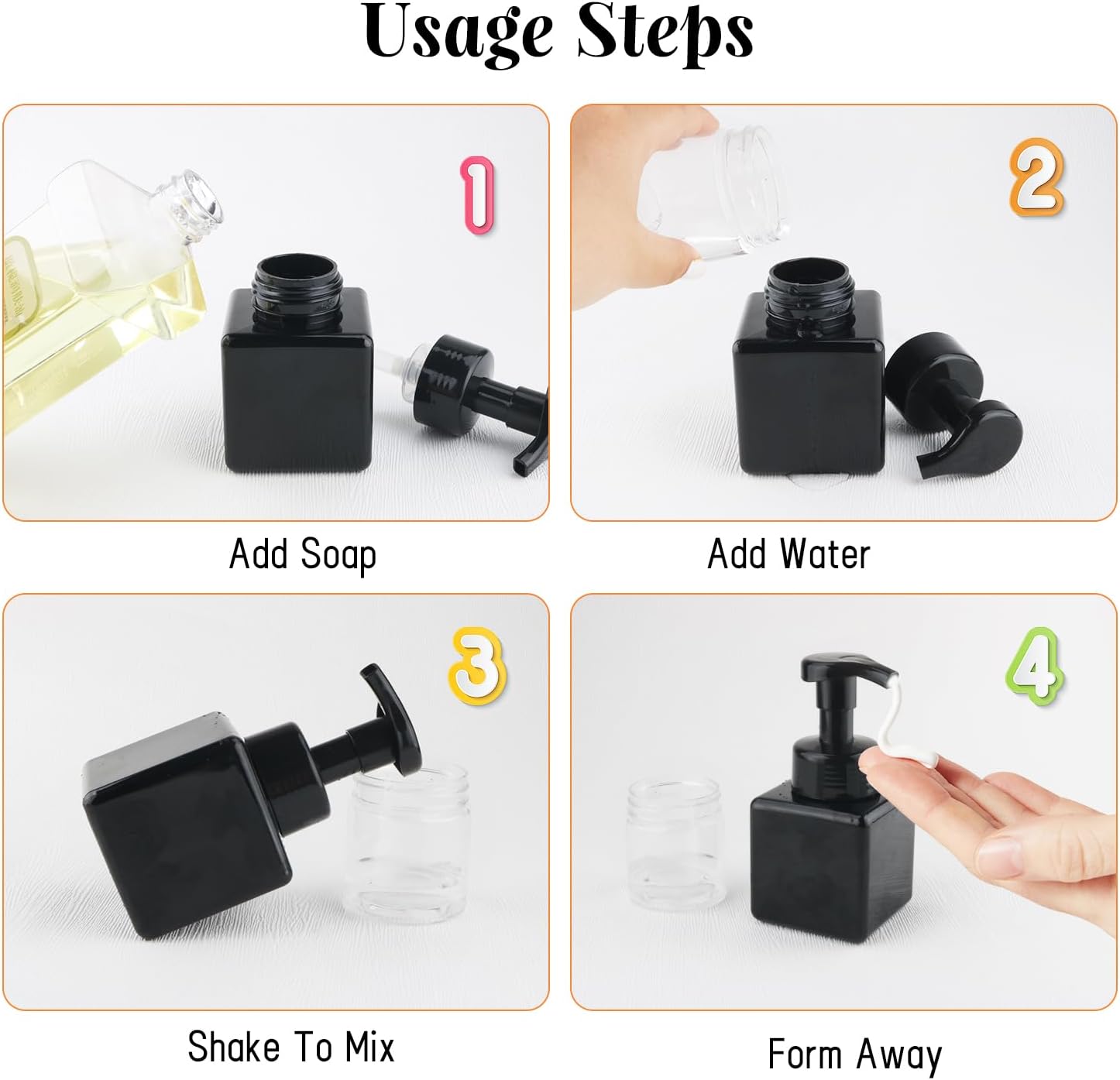 Usage Steps

1

Add Soap

2

Add Water

3

Shake To Mix

4

Form Away