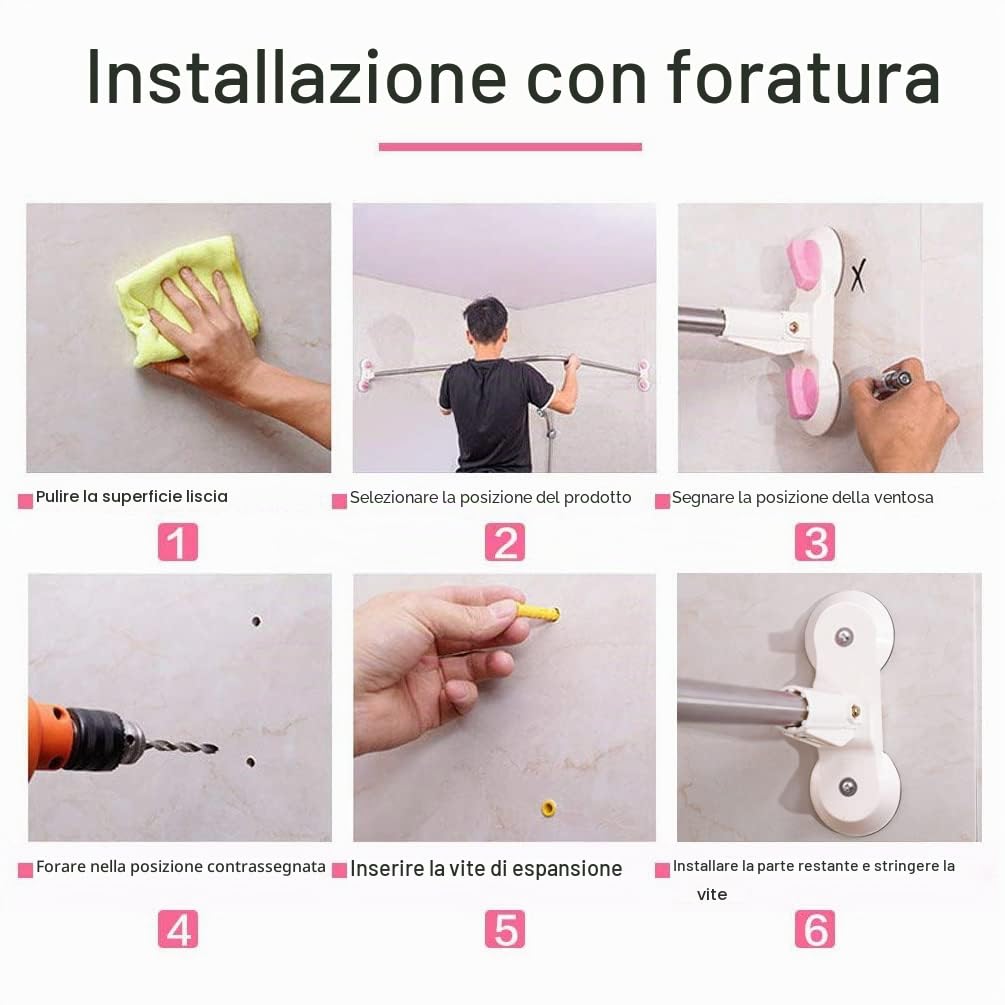 Installazione con foratura

Pulire la superficie liscia

1

Selezionare la posizione del prodotto

2

Segnare la posizione della ventosa

3

Forare nella posizione contrassegnata

4

Inserire la vite di espansione

5

Installare la parte restante e stringere la vite

6