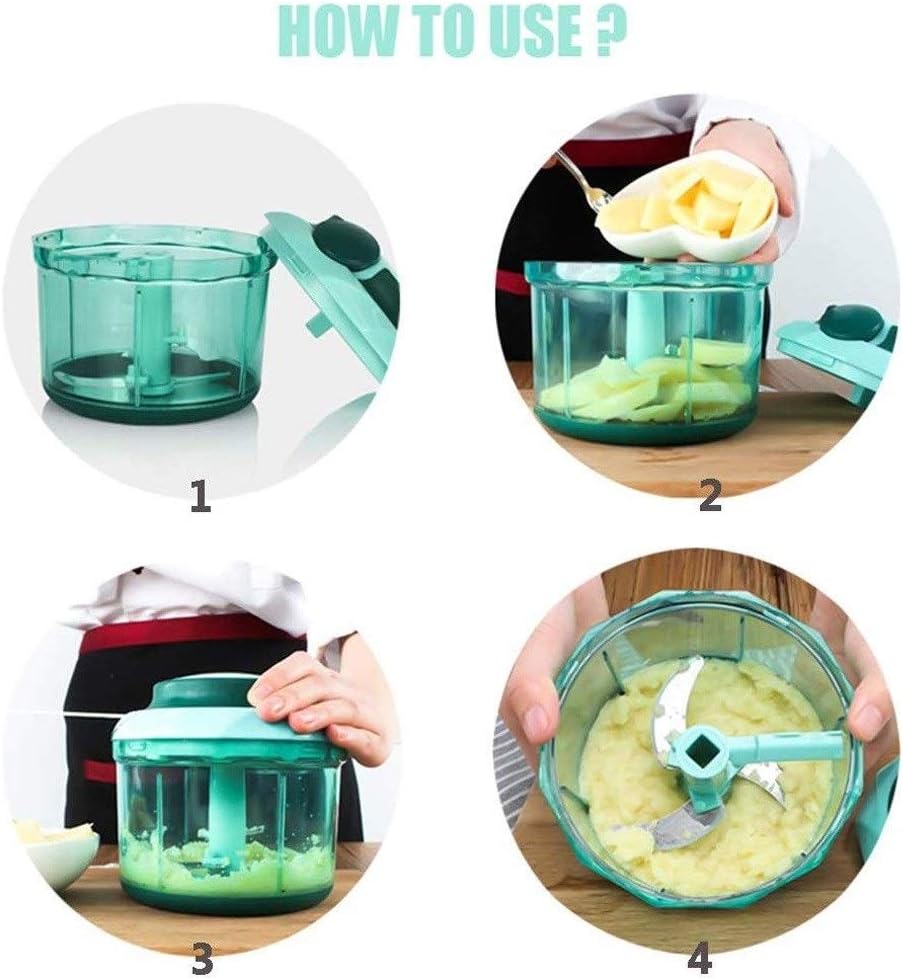 HOW TO USE ?

1

2

3

4