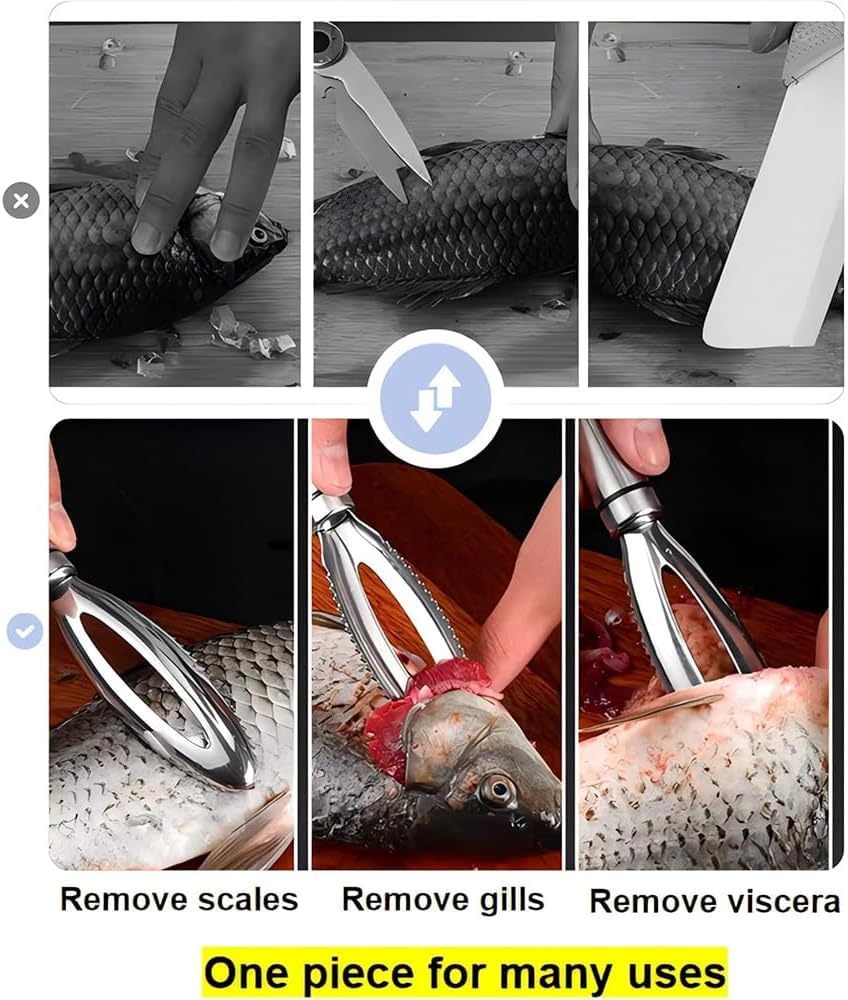 Remove scales Remove gills Remove viscera

One piece for many uses