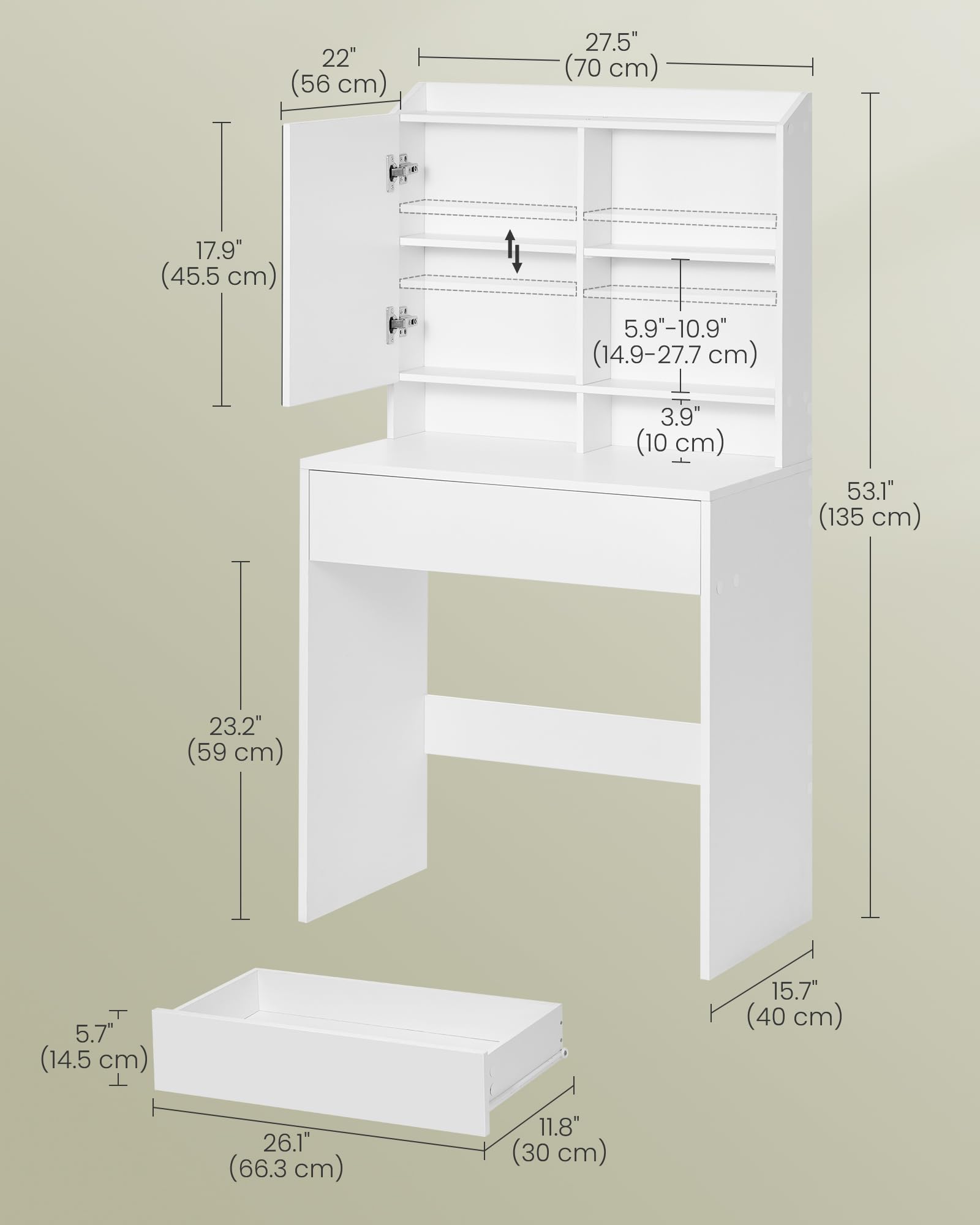 22"
(56 cm)

27.5"
(70 cm)

17.9"
(45.5 cm)

5.9"-10.9"
(14.9-27.7 cm)

3.9"
(10 cm)

53.1"
(135 cm)

23.2"
(59 cm)

15.7"
(40 cm)

5.7"
(14.5 cm)

26.1"
(66.3 cm)

11.8"
(30 cm)