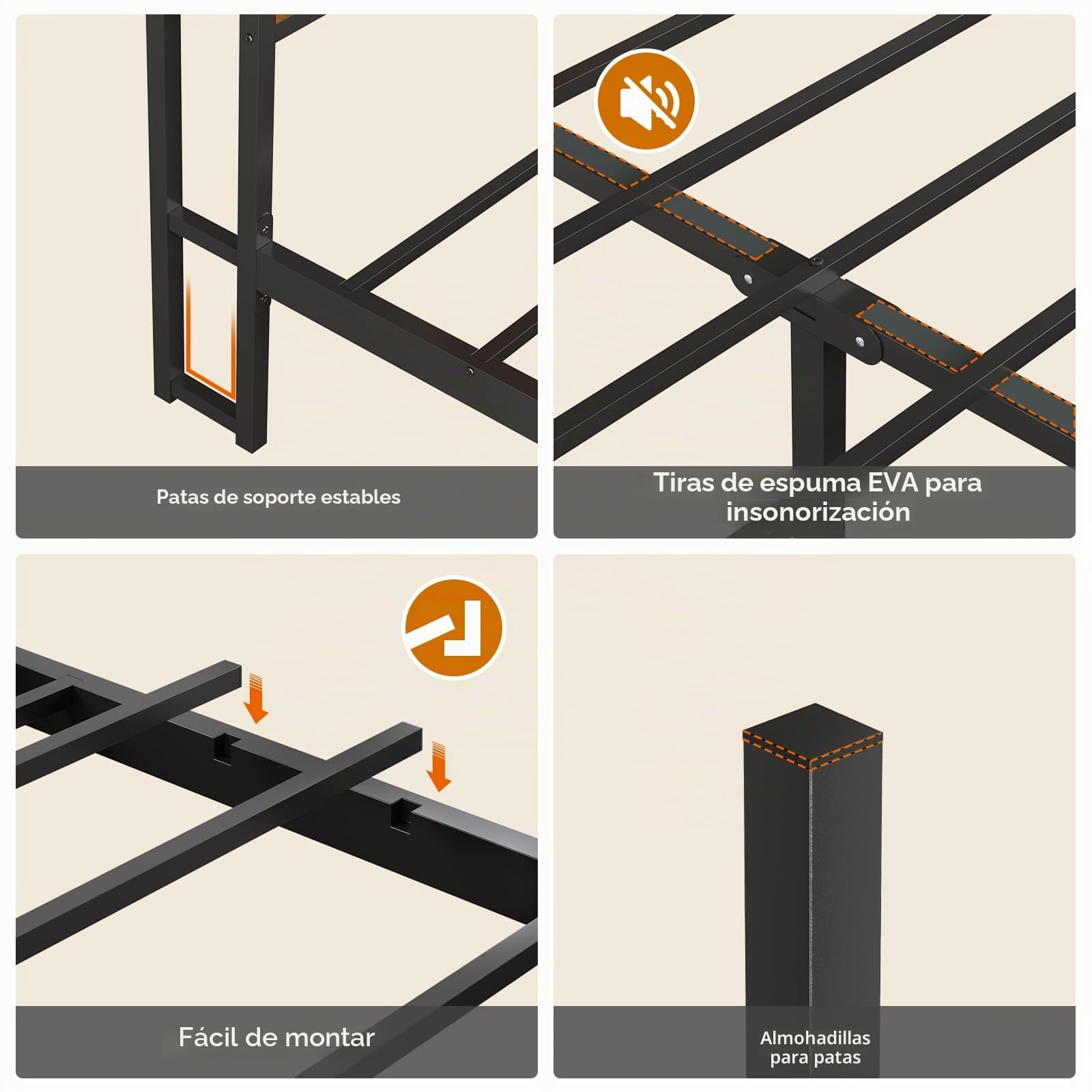 Patas de soporte estables

Tiras de espuma EVA para insonorización

Fácil de montar

Almohadillas para patas