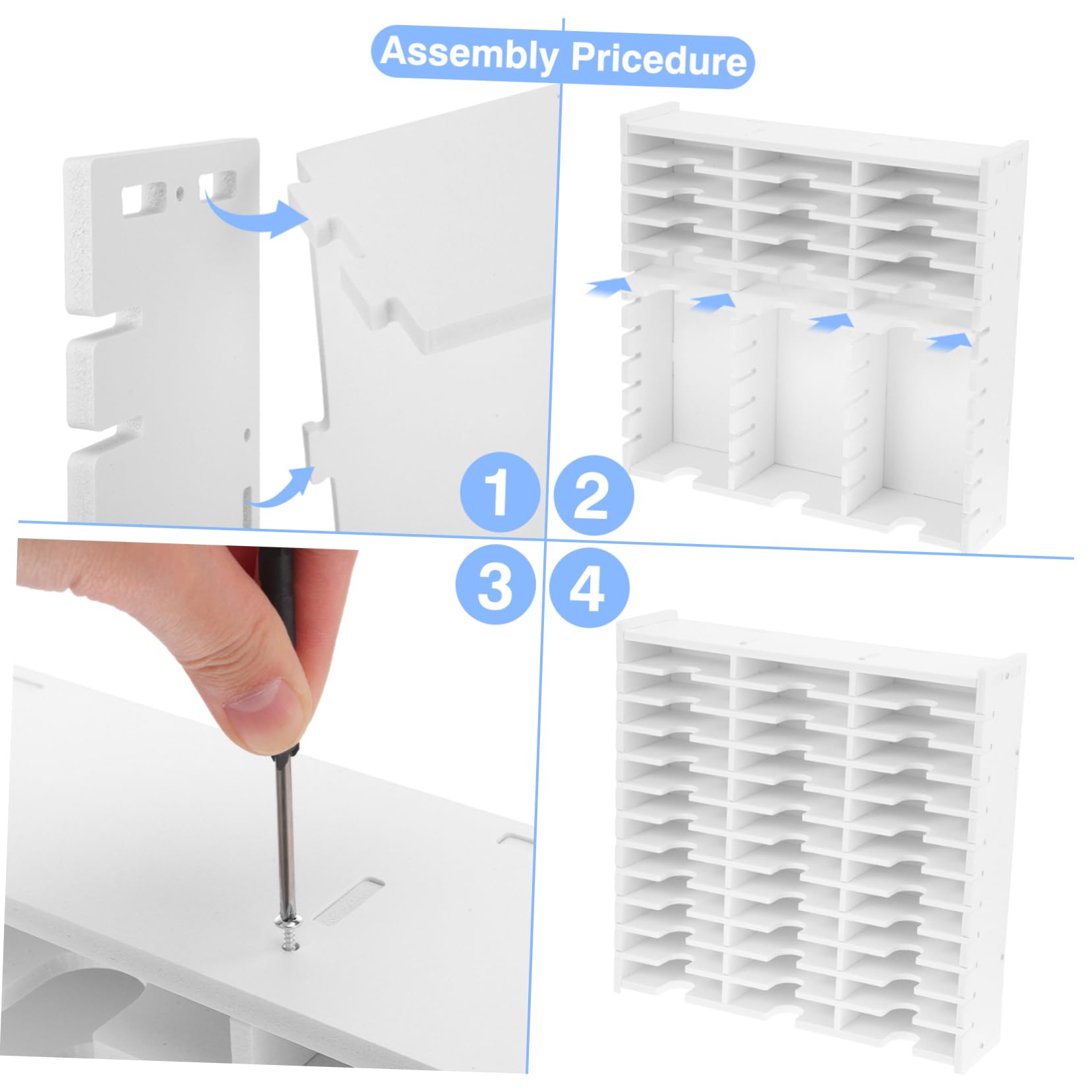 Assembly Pricedure

1

2

3

4