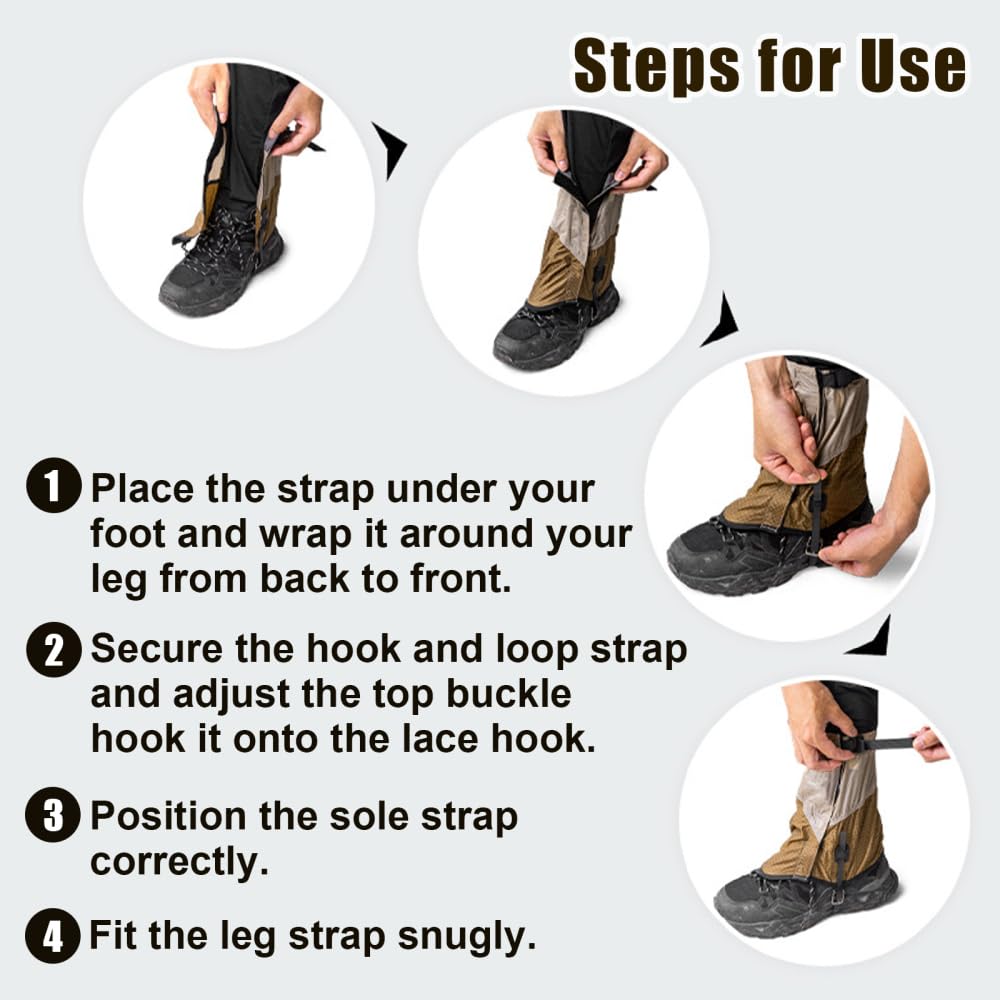 Steps for Use

1 Place the strap under your foot and wrap it around your leg from back to front.

2 Secure the hook and loop strap and adjust the top buckle hook it onto the lace hook.

3 Position the sole strap correctly.

4 Fit the leg strap snugly.