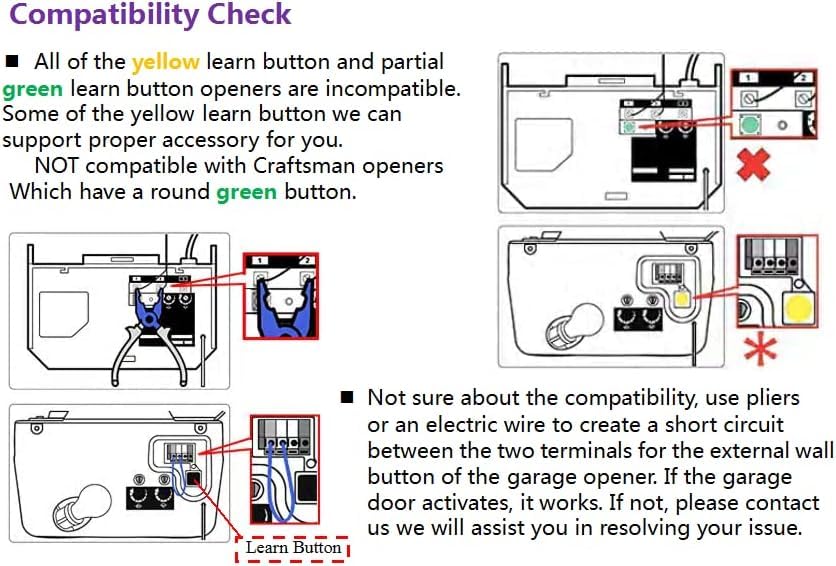 Compatibility Check

■ All of the yellow learn button and partial green learn button openers are incompatible. Some of the yellow learn button we can support proper accessory for you.
NOT compatible with Craftsman openers Which have a round green button.

1 2

1 2

■ Not sure about the compatibility, use pliers or an electric wire to create a short circuit between the two terminals for the external wall button of the garage opener. If the garage door activates, it works. If not, please contact us we will assist you in resolving your issue.

Learn Button