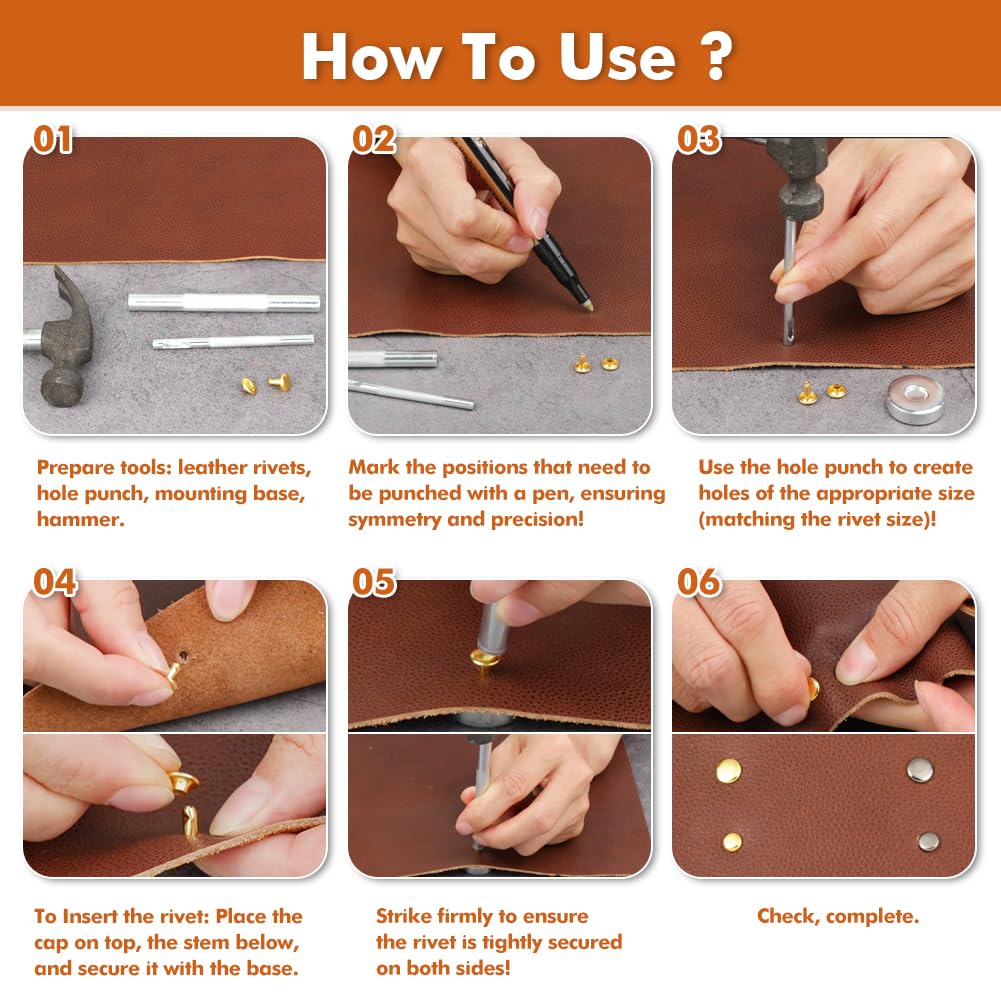 How To Use ?

01

Prepare tools: leather rivets, hole punch, mounting base, hammer.

02

Mark the positions that need to be punched with a pen, ensuring symmetry and precision!

03

Use the hole punch to create holes of the appropriate size (matching the rivet size)!

04

To Insert the rivet: Place the cap on top, the stem below, and secure it with the base.

05

Strike firmly to ensure the rivet is tightly secured on both sides!

06

Check, complete.