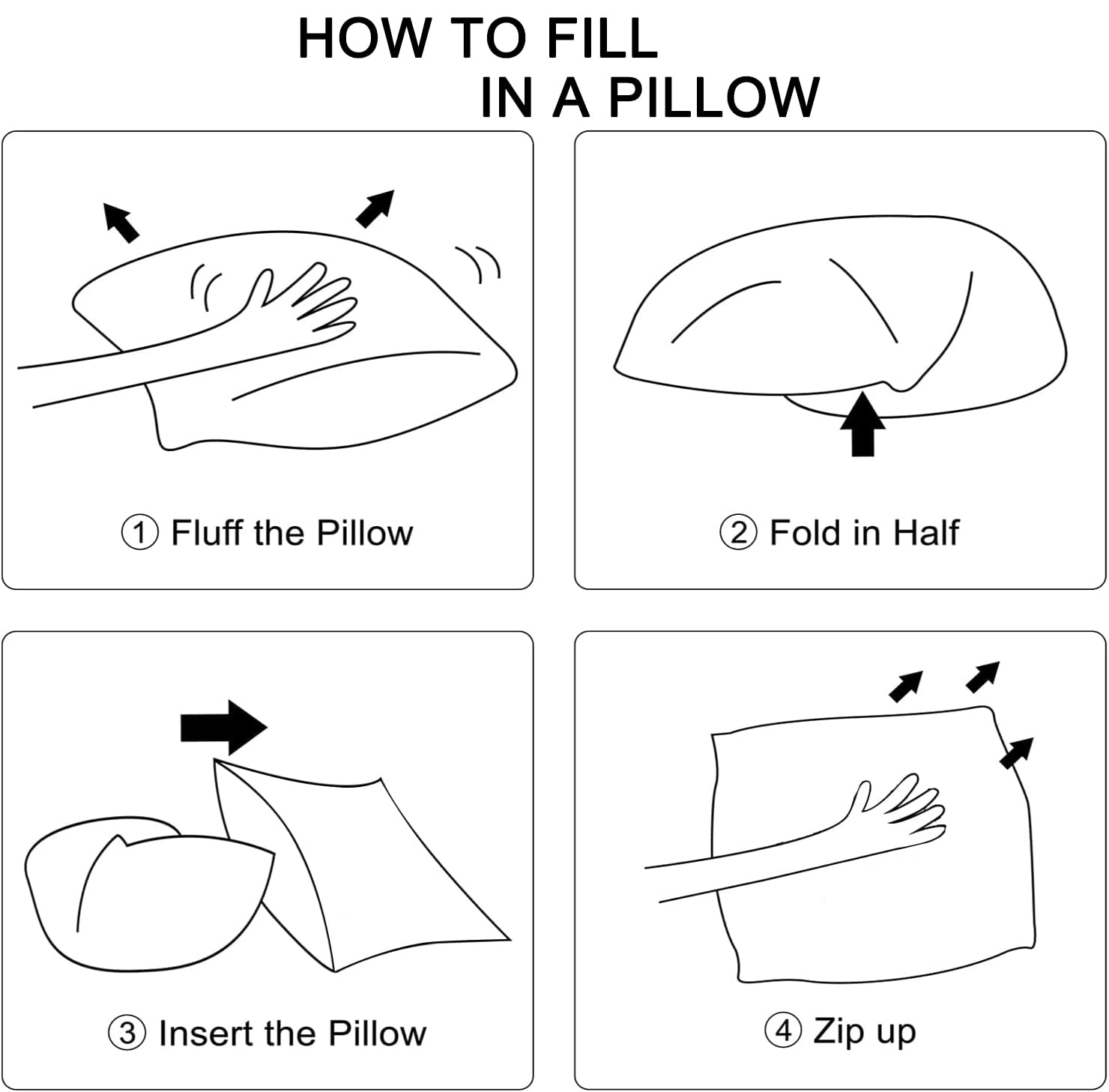 HOW TO FILL
IN A PILLOW

① Fluff the Pillow

② Fold in Half

③ Insert the Pillow

④ Zip up