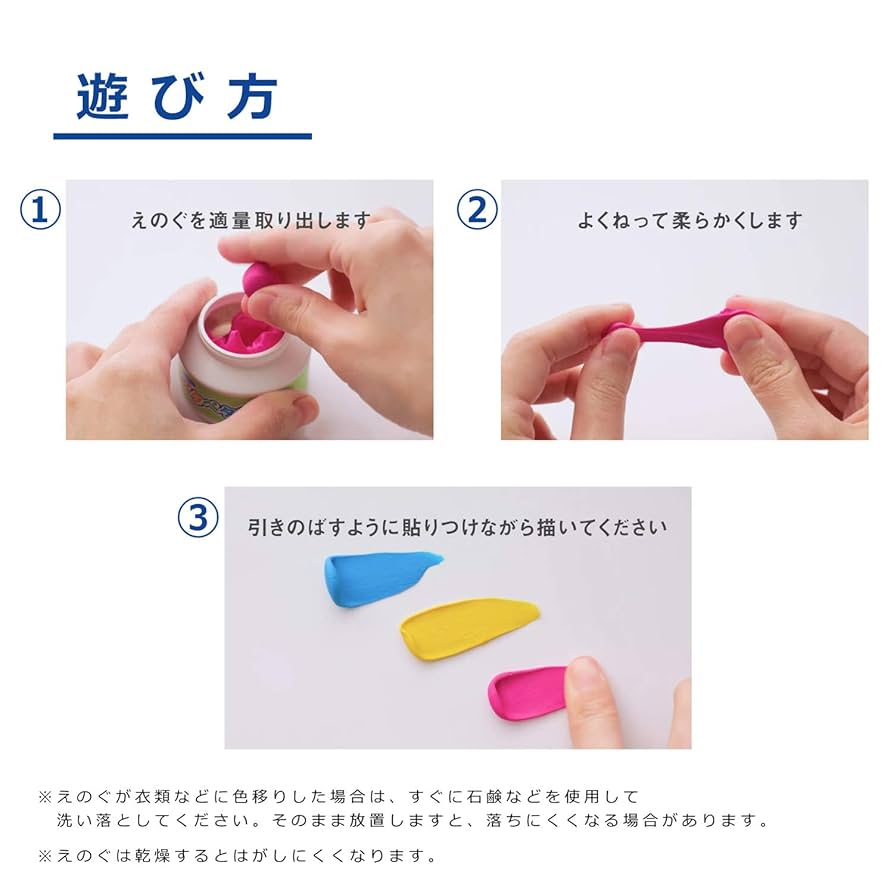 遊び方

①
えのぐを適量取り出します

②
よくねって柔らかくします

③
引きのばすように貼りつけながら描いてください

※えのぐが衣類などに色移りした場合は、すぐに石鹸などを使用して洗い落としてください。そのまま放置しますと、落ちにくくなる場合があります。

※えのぐは乾燥するとはがしにくくなります。