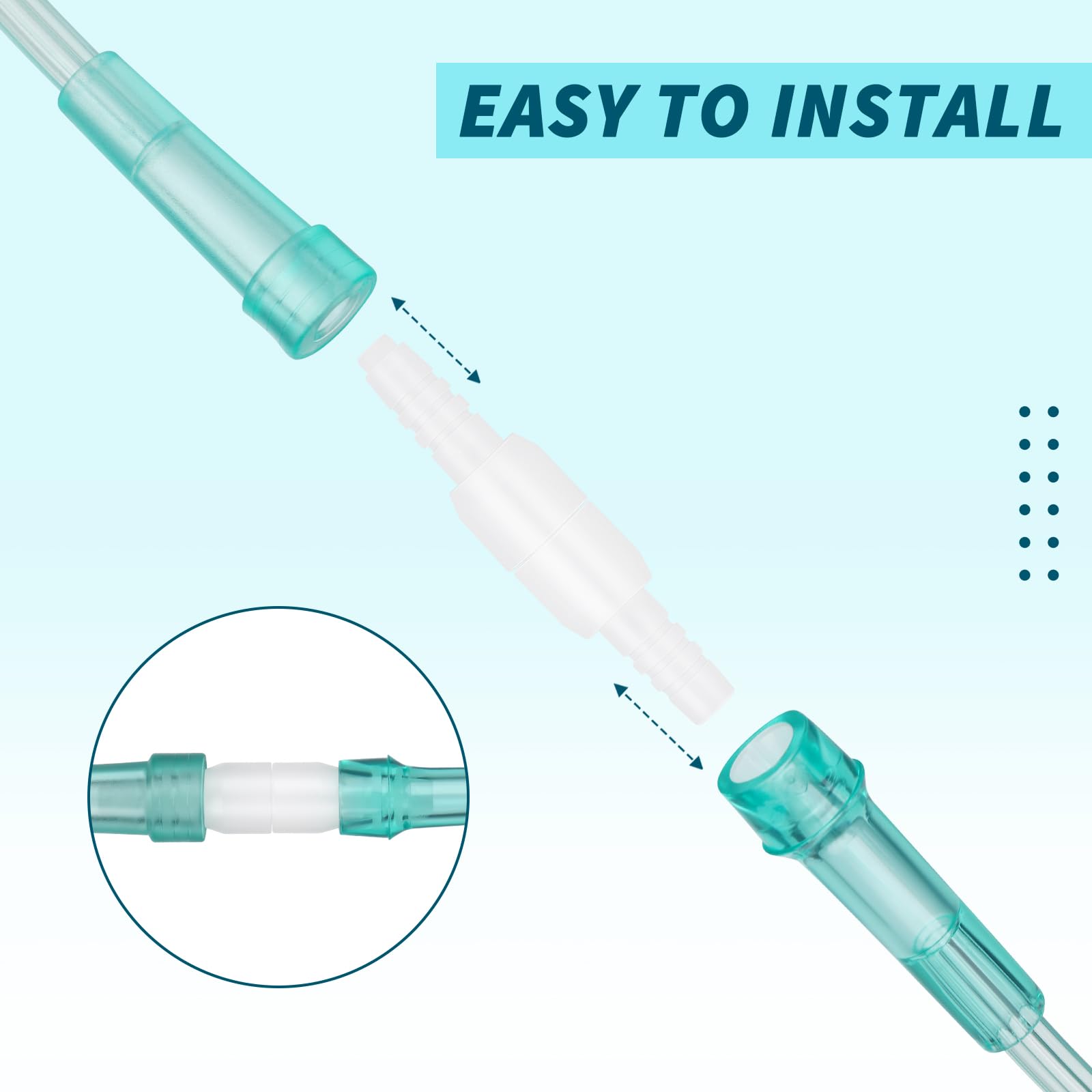 EASY TO INSTALL