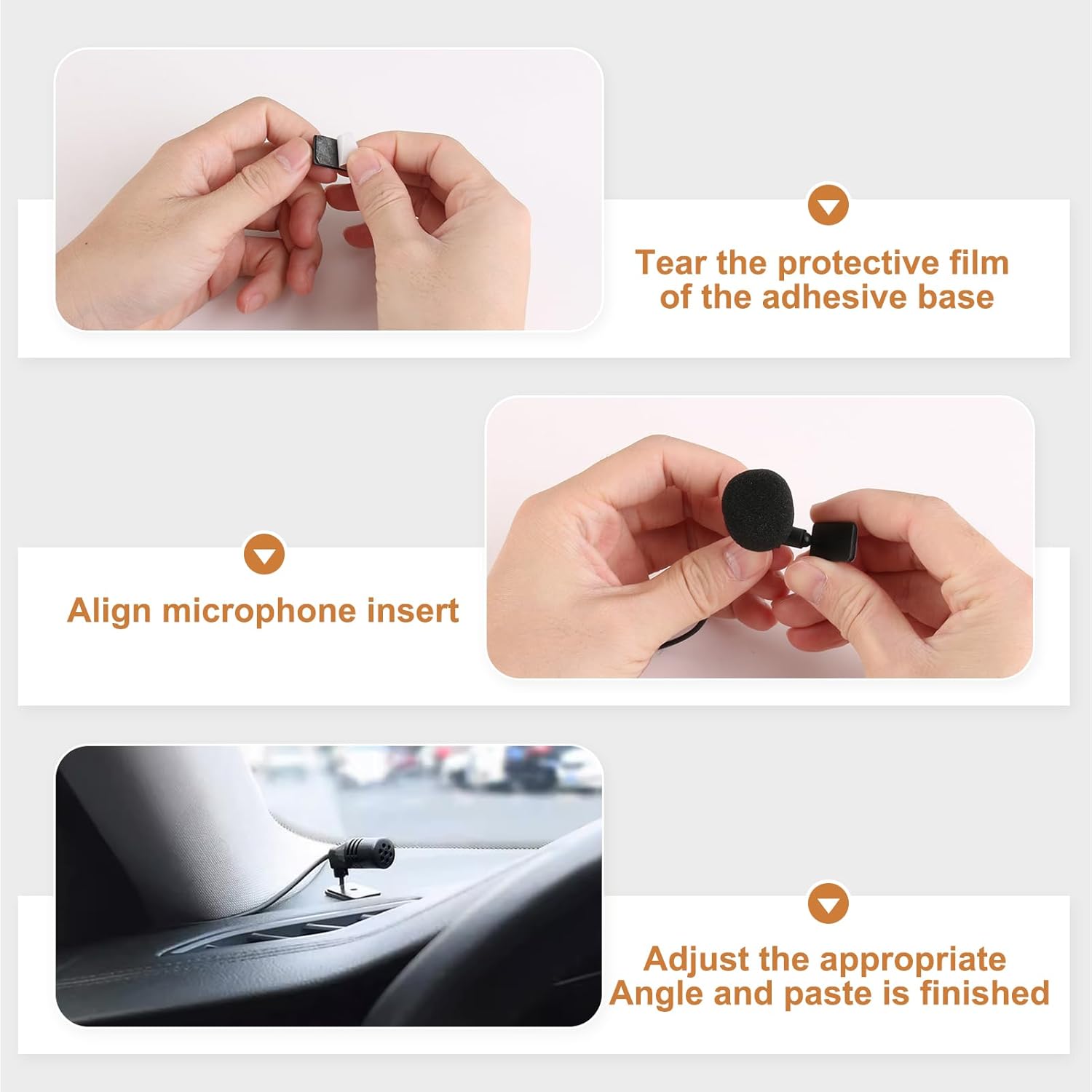 Tear the protective film of the adhesive base

Align microphone insert

Adjust the appropriate Angle and paste is finished