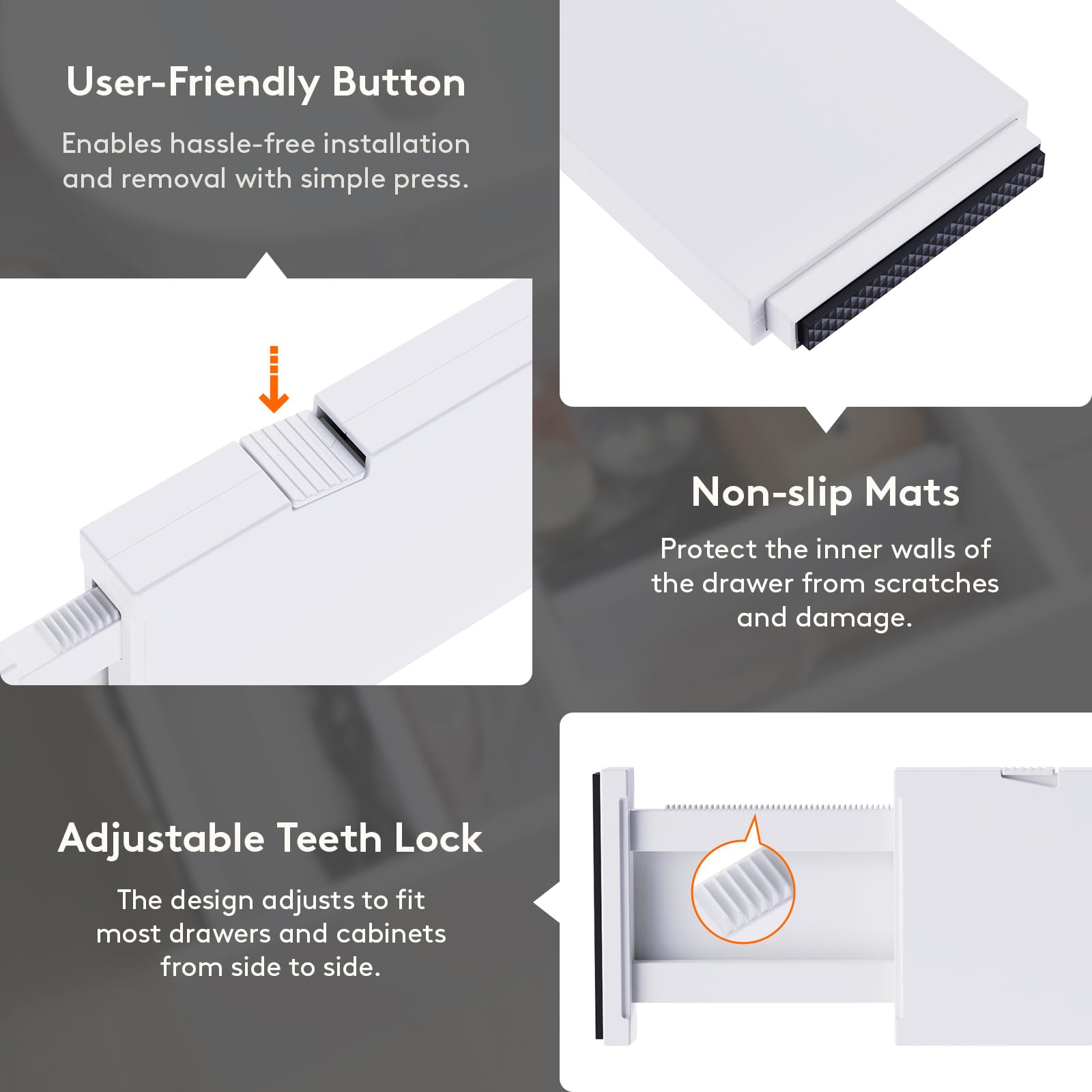 User-Friendly Button

Enables hassle-free installation and removal with simple press.

Non-slip Mats

Protect the inner walls of the drawer from scratches and damage.

Adjustable Teeth Lock

The design adjusts to fit most drawers and cabinets from side to side.