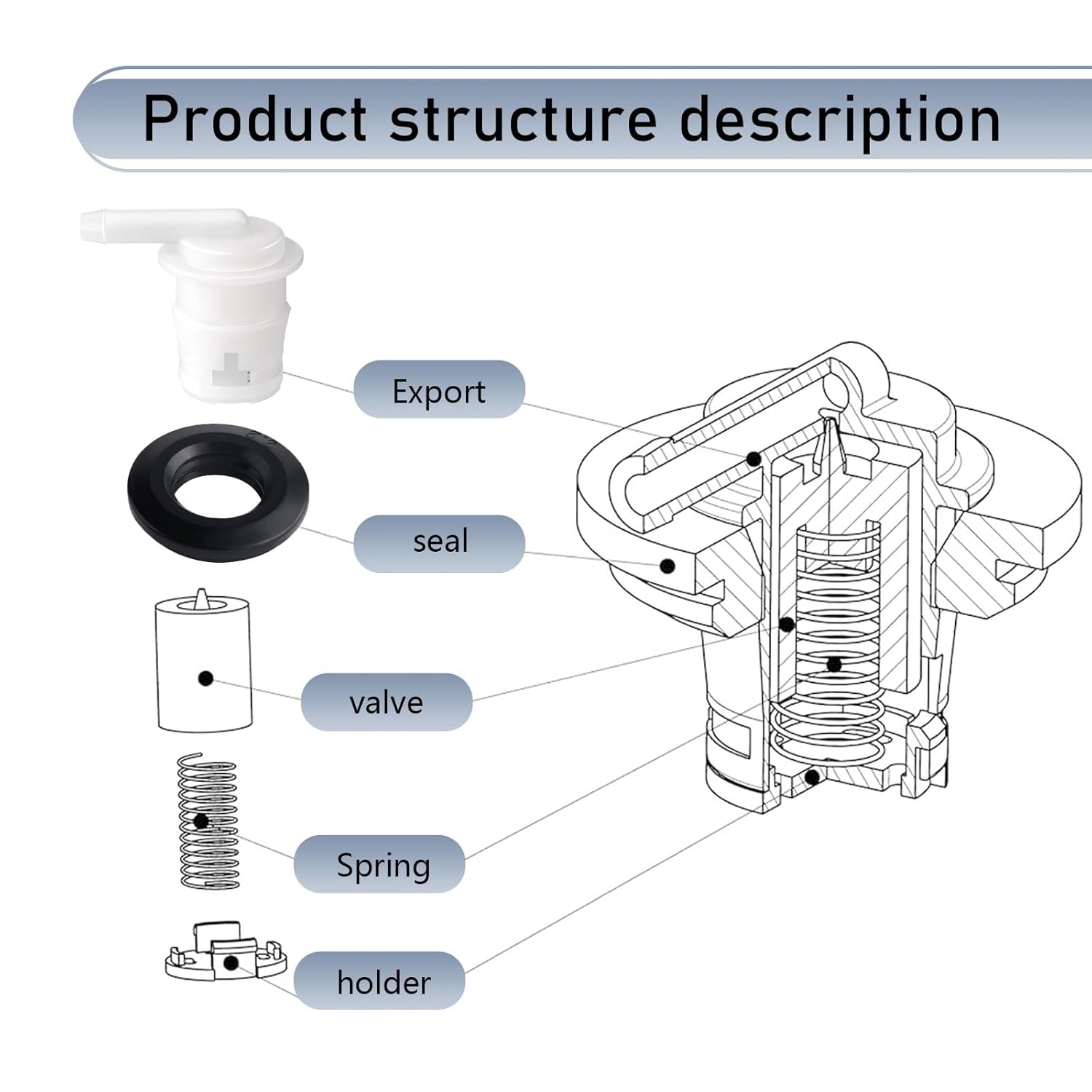 Product structure description

Export

seal

valve

Spring

holder