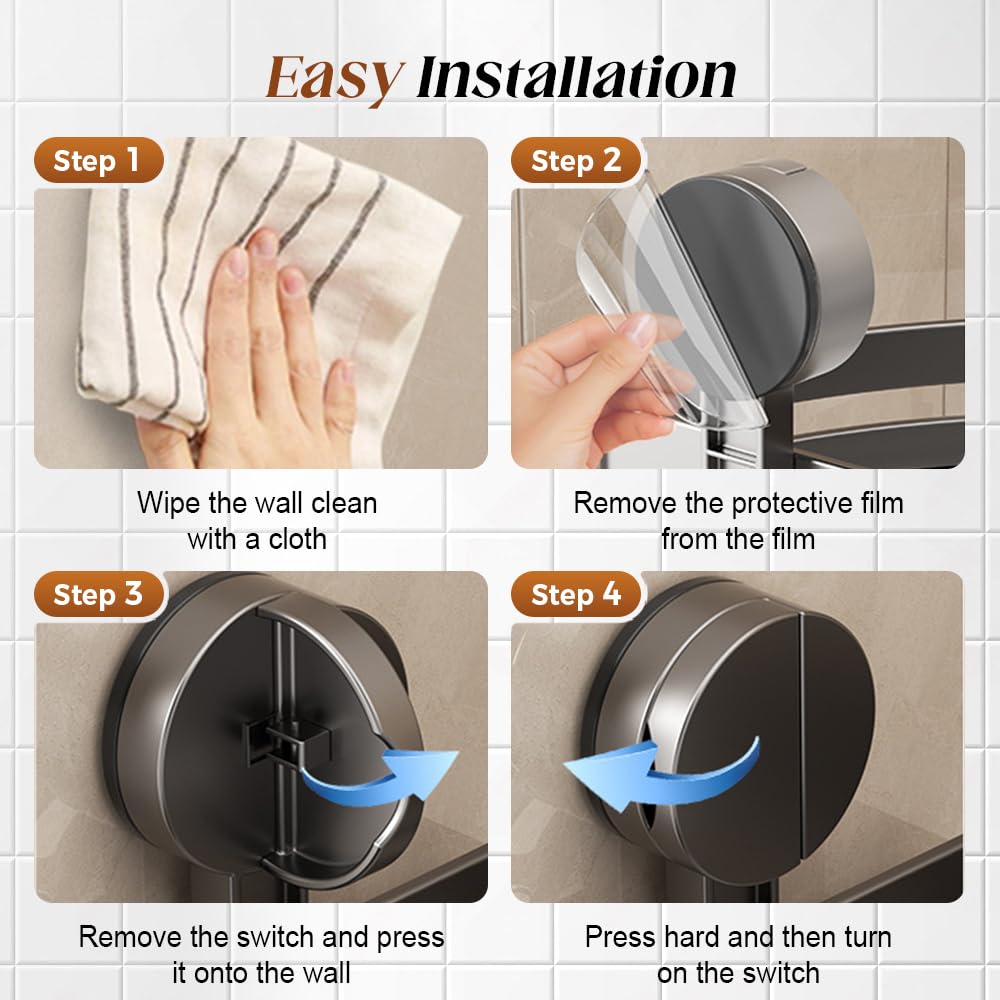 Easy Installation

Step 1

Wipe the wall clean with a cloth

Step 2

Remove the protective film from the film

Step 3

Remove the switch and press it onto the wall

Step 4

Press hard and then turn on the switch