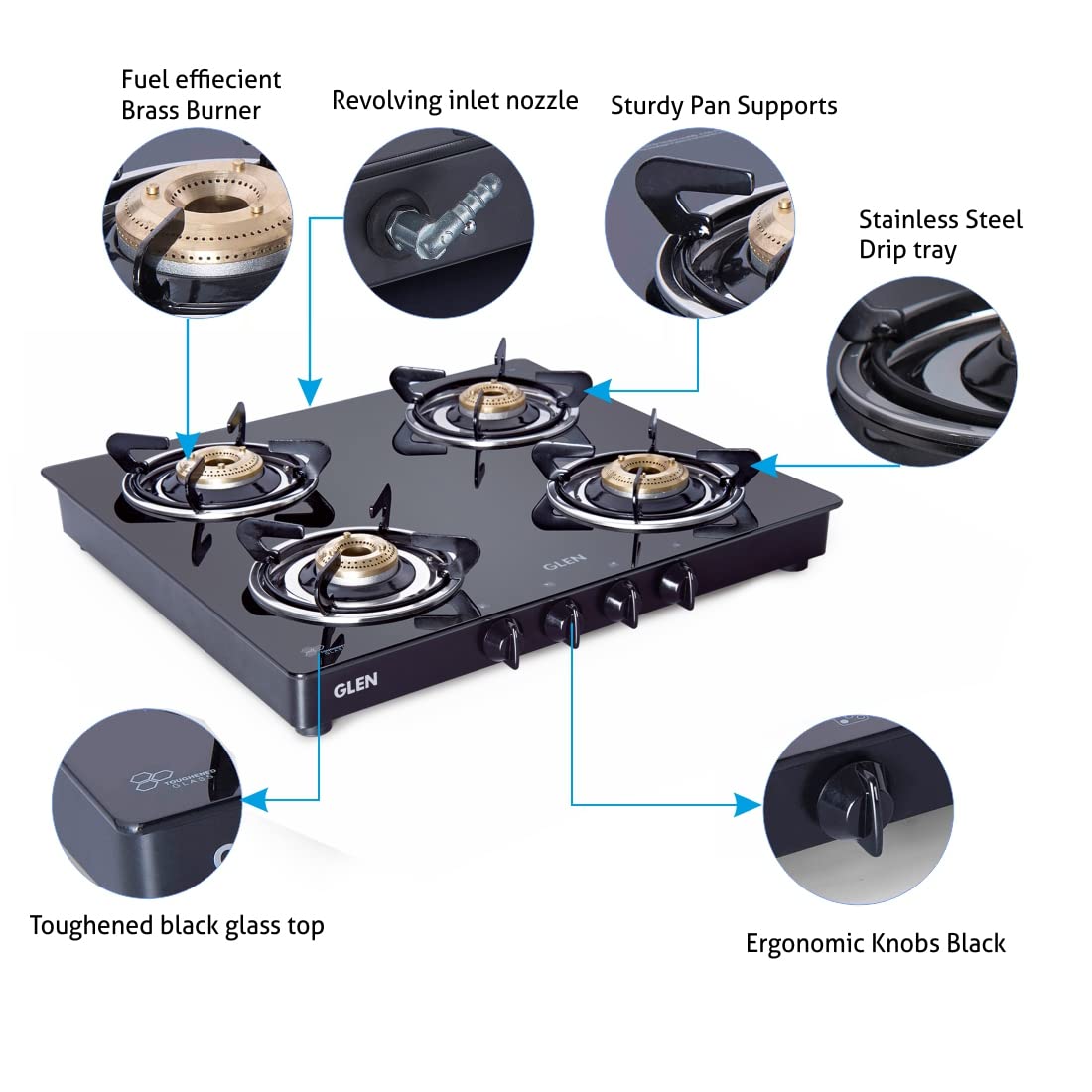 Fuel effiecient
Brass Burner

Revolving inlet nozzle

Sturdy Pan Supports

Stainless Steel
Drip tray

GLEN

GLEN

TOUGHENED GLASS

Toughened black glass top

Ergonomic Knobs Black