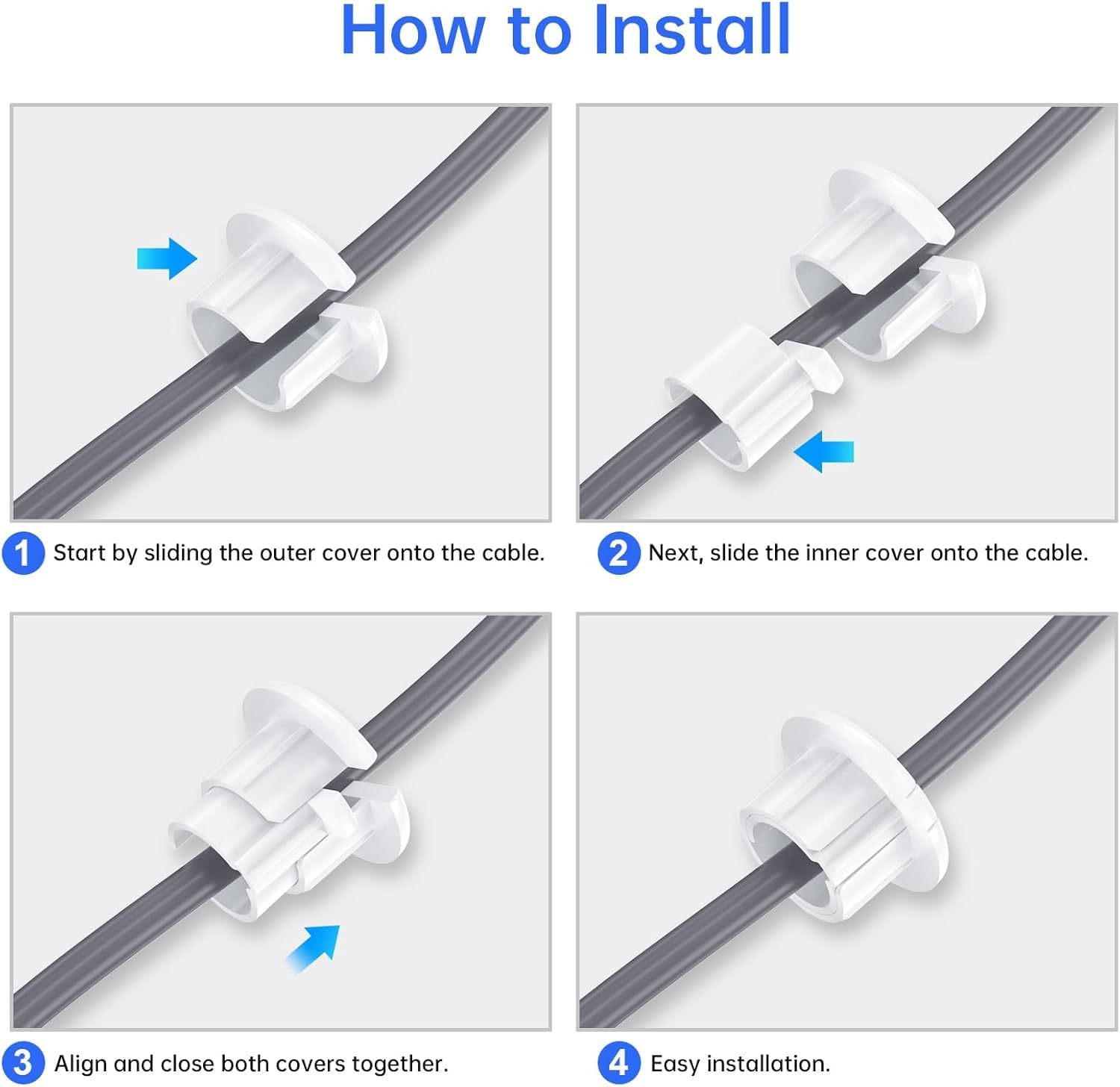 How to Install

1 Start by sliding the outer cover onto the cable.

2 Next, slide the inner cover onto the cable.

3 Align and close both covers together.

4 Easy installation.