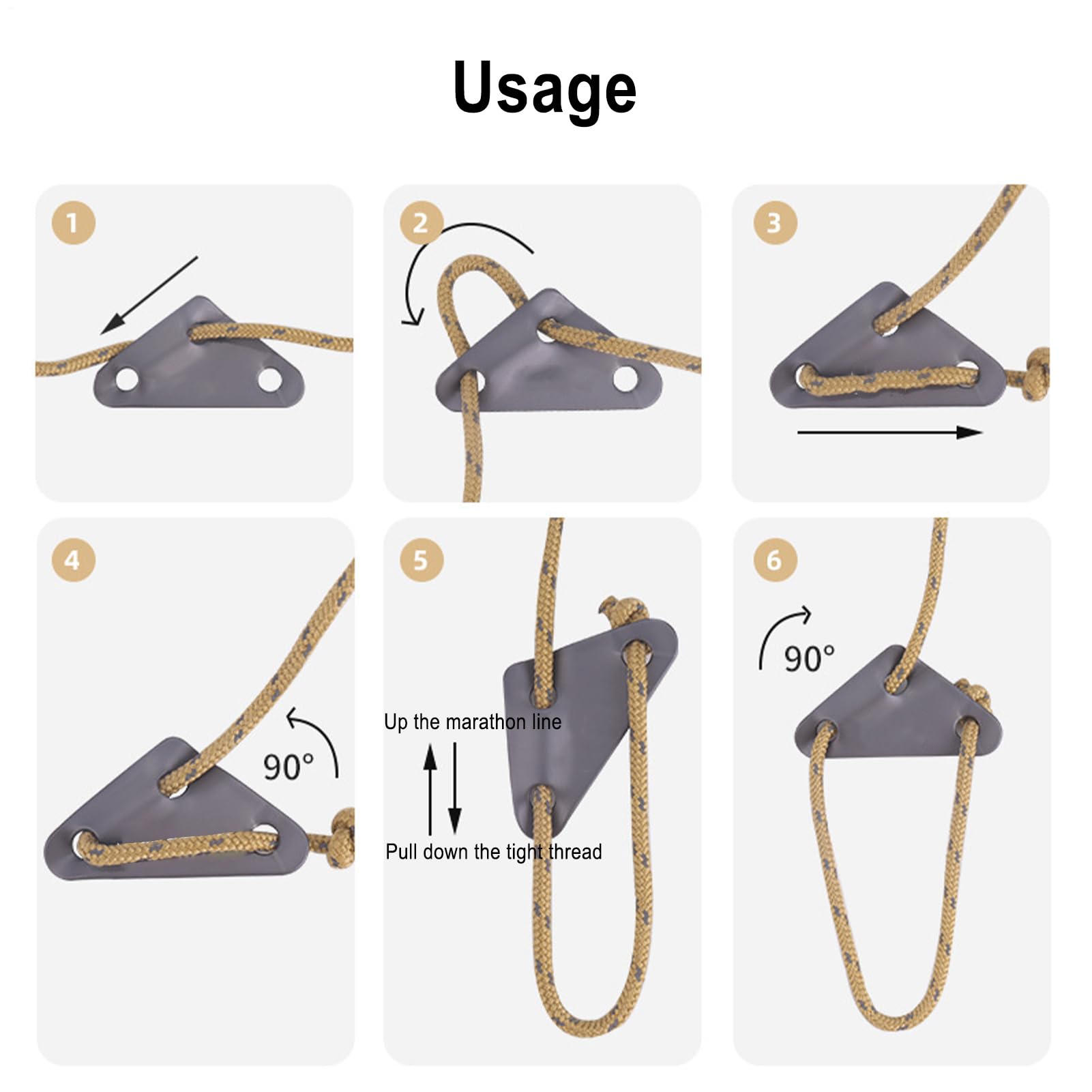 Usage

1

2

3

4

90°

5

Up the marathon line

Pull down the tight thread

6

90°