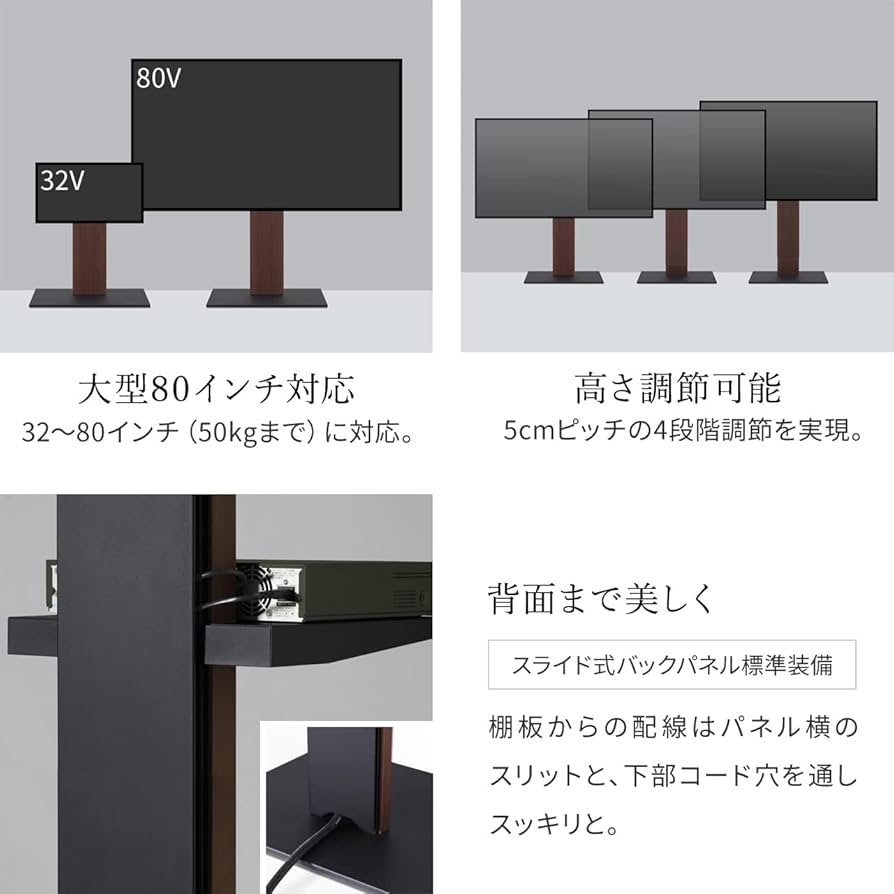 80V

32V

大型80インチ対応
32〜80インチ（50kgまで）に対応。

高さ調節可能
5cmピッチの4段階調節を実現。

背面まで美しく

スライド式バックパネル標準装備

棚板からの配線はパネル横のスリットと、下部コード穴を通しスッキリと。