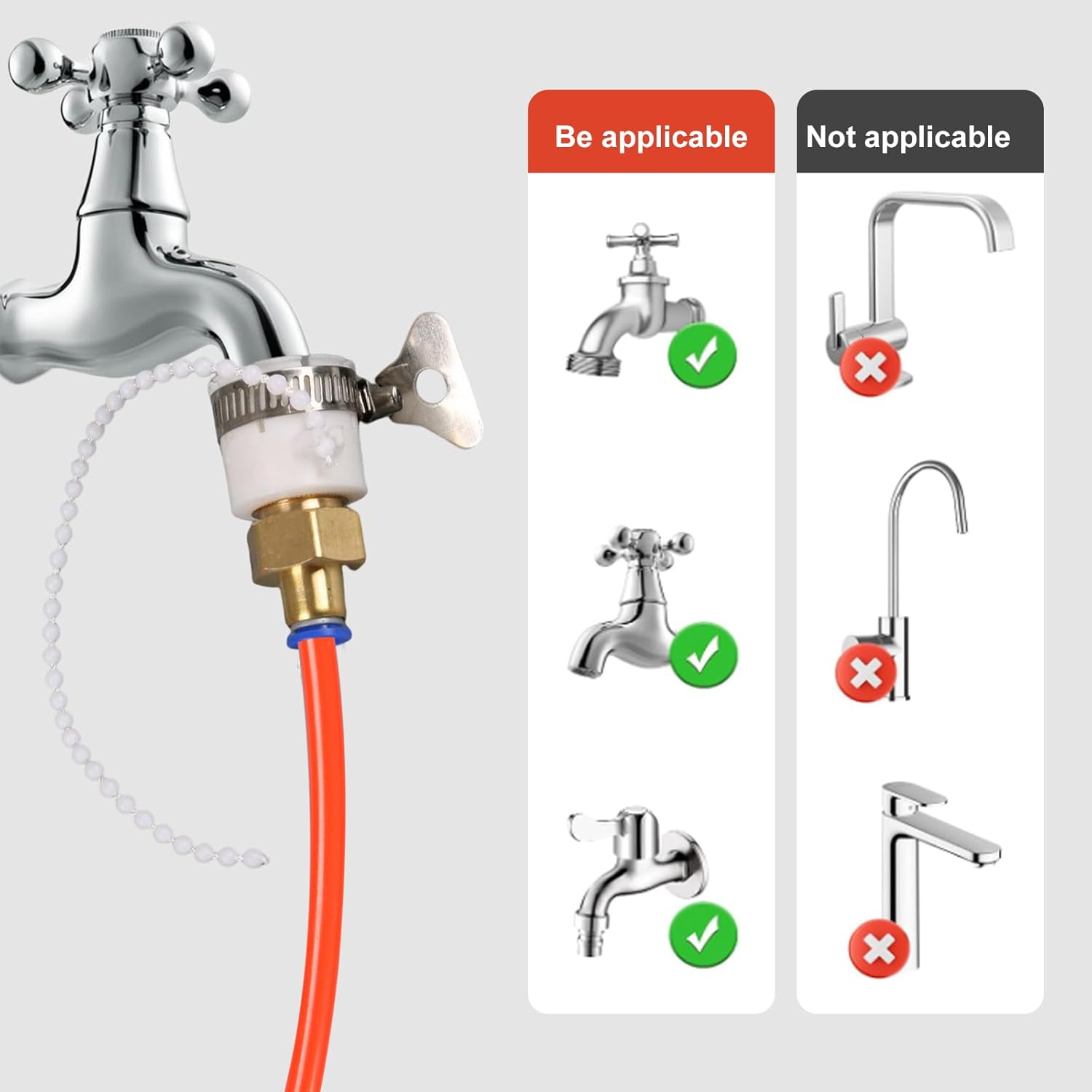 Be applicable

Not applicable